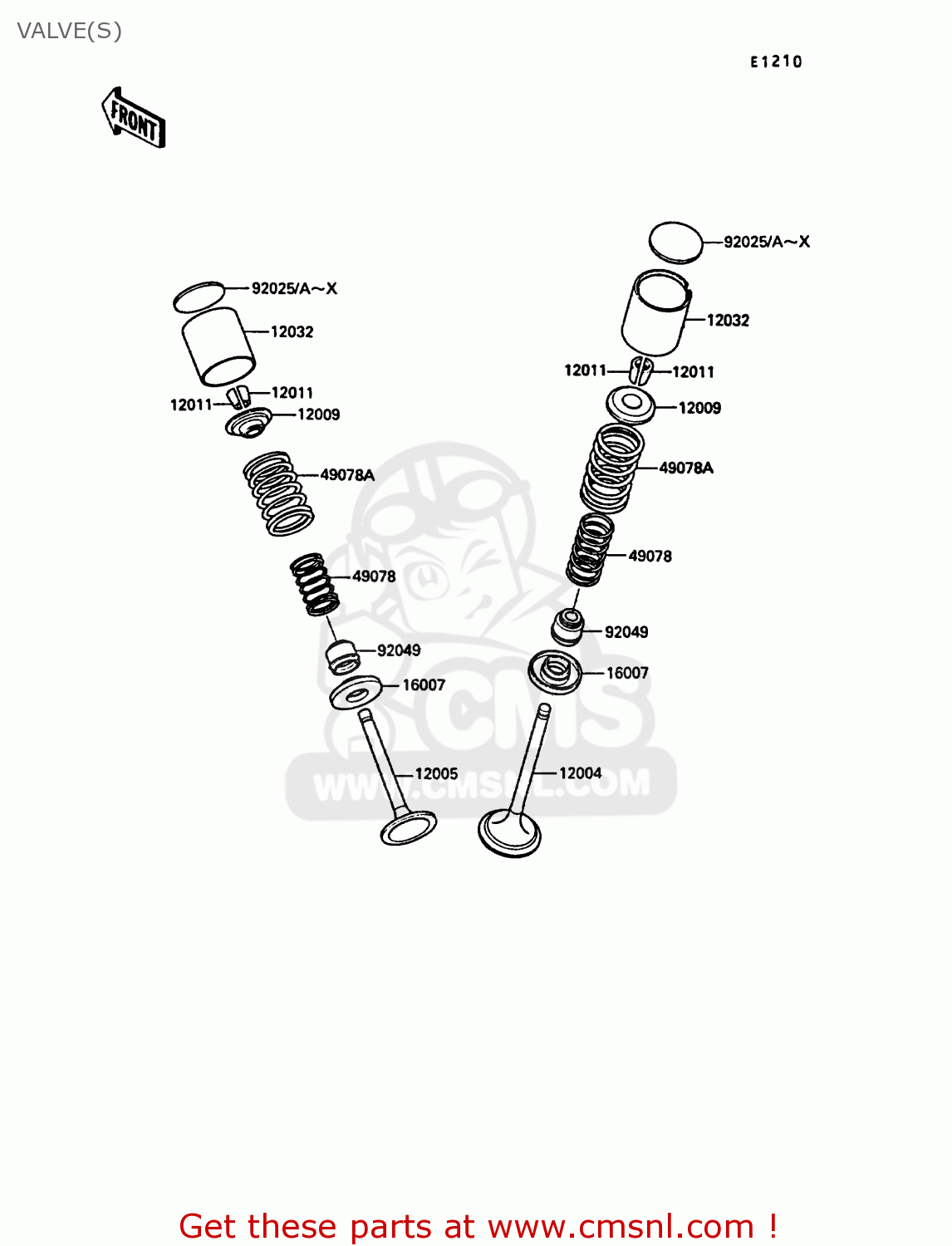 VALVE(S)

E1210

FRONT

92025/A~X
12032
12011
12011
12009
49078A
49078
92049
16007
12005

92025/A~X
12032
12011
12011
12009
49078A
49078
92049
16007
12004

CMS
WWW.CMSNL.COM

Get these parts at www.cmsnl.com !