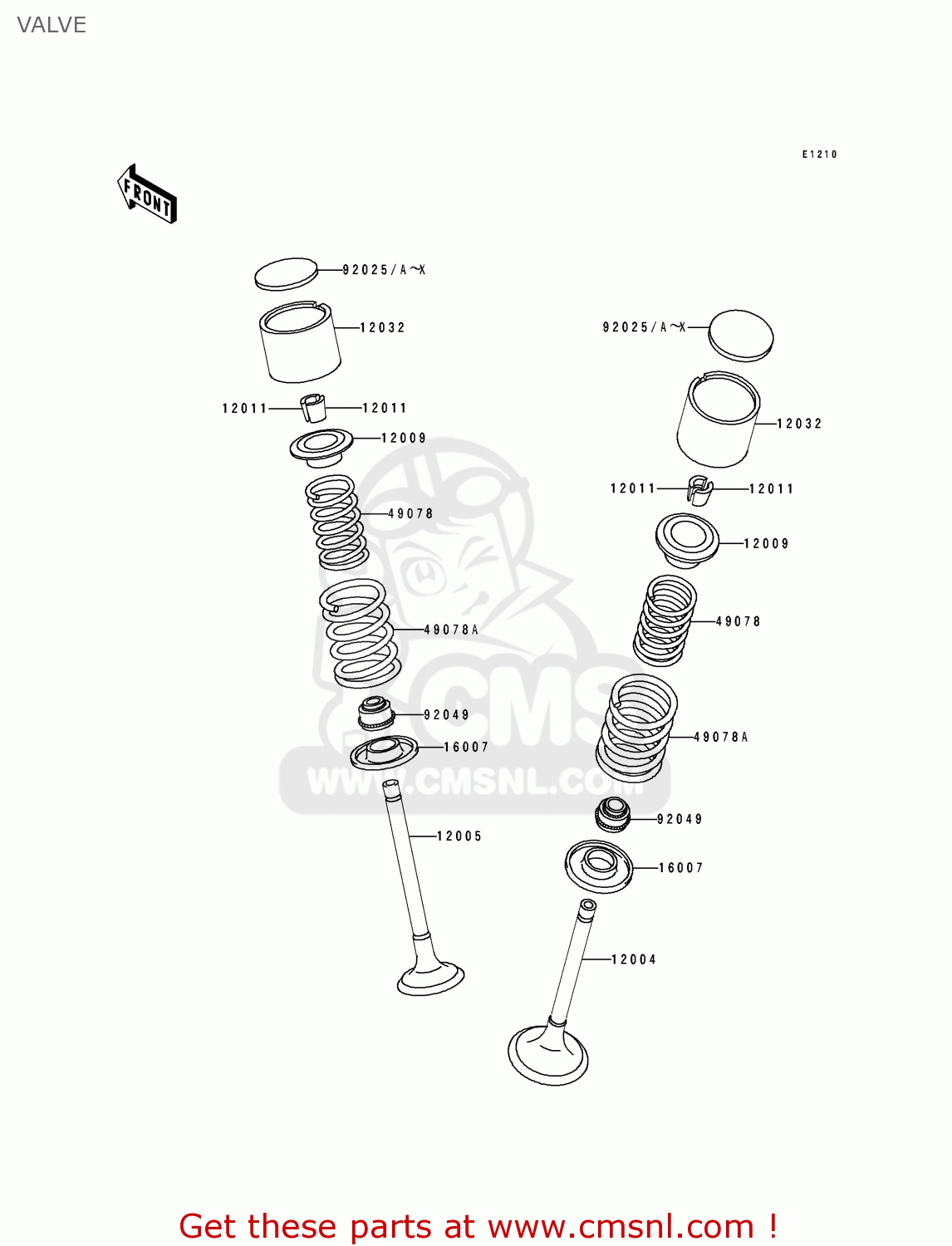 VALVE

E1210

FRONT

92025/A~X
12032
12011
12011
12009
49078
49078A
92049
16007
12005

92025/A~X
12032
12011
12011
12009
49078
49078A
92049
16007
12004

CMS
WWW.CMSNL.COM

Get these parts at www.cmsnl.com !