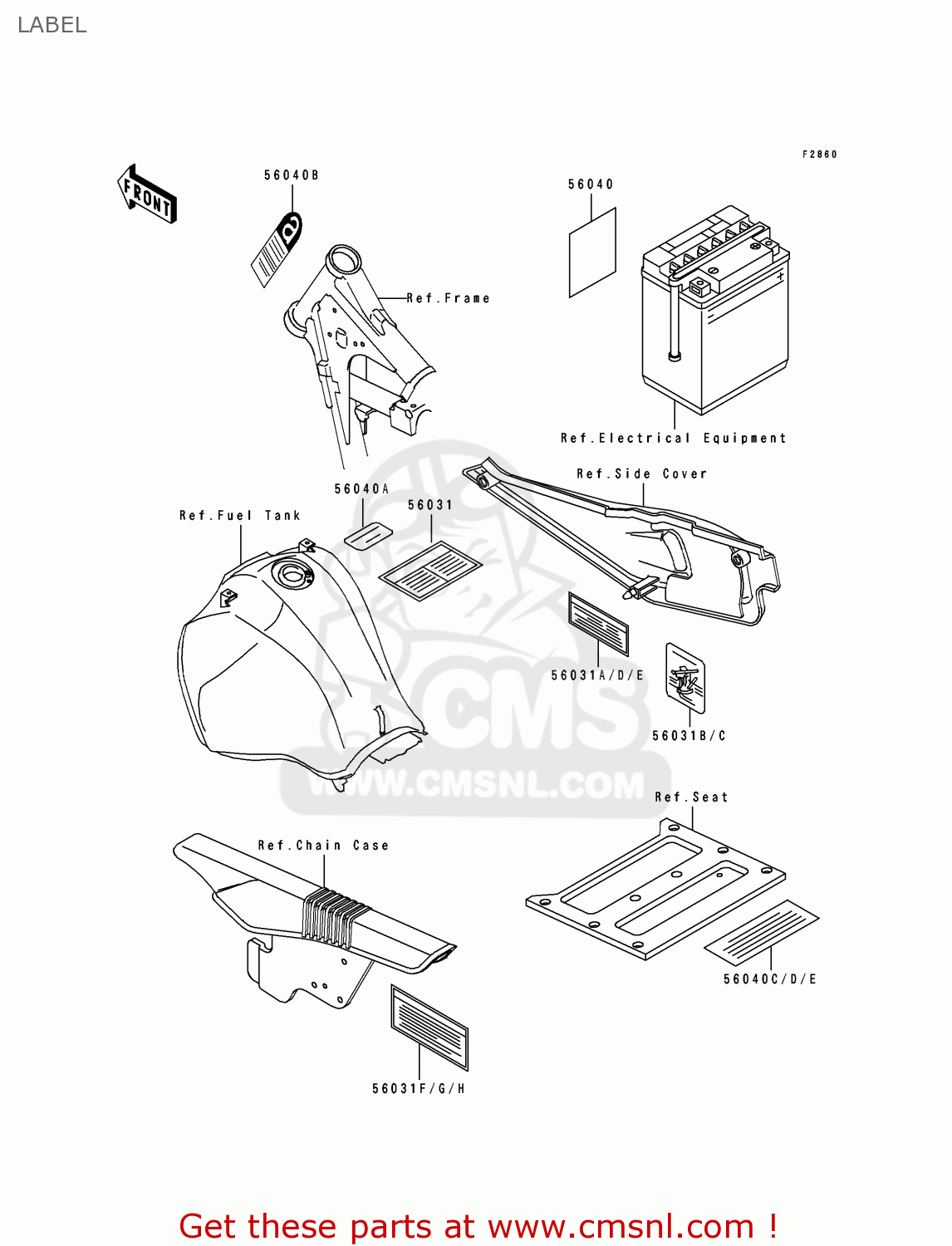 LABEL

F2860

FRONT

56040B

56040

Ref.Frame

Ref.Electrical Equipment

Ref.Side Cover

56040A

56031

Ref.Fuel Tank

56031A/D/E

56031B/C

CMS

WWW.CMSNL.COM

Ref.Seat

Ref.Chain Case

56040C/D/E

56031F/G/H

Get these parts at www.cmsnl.com !