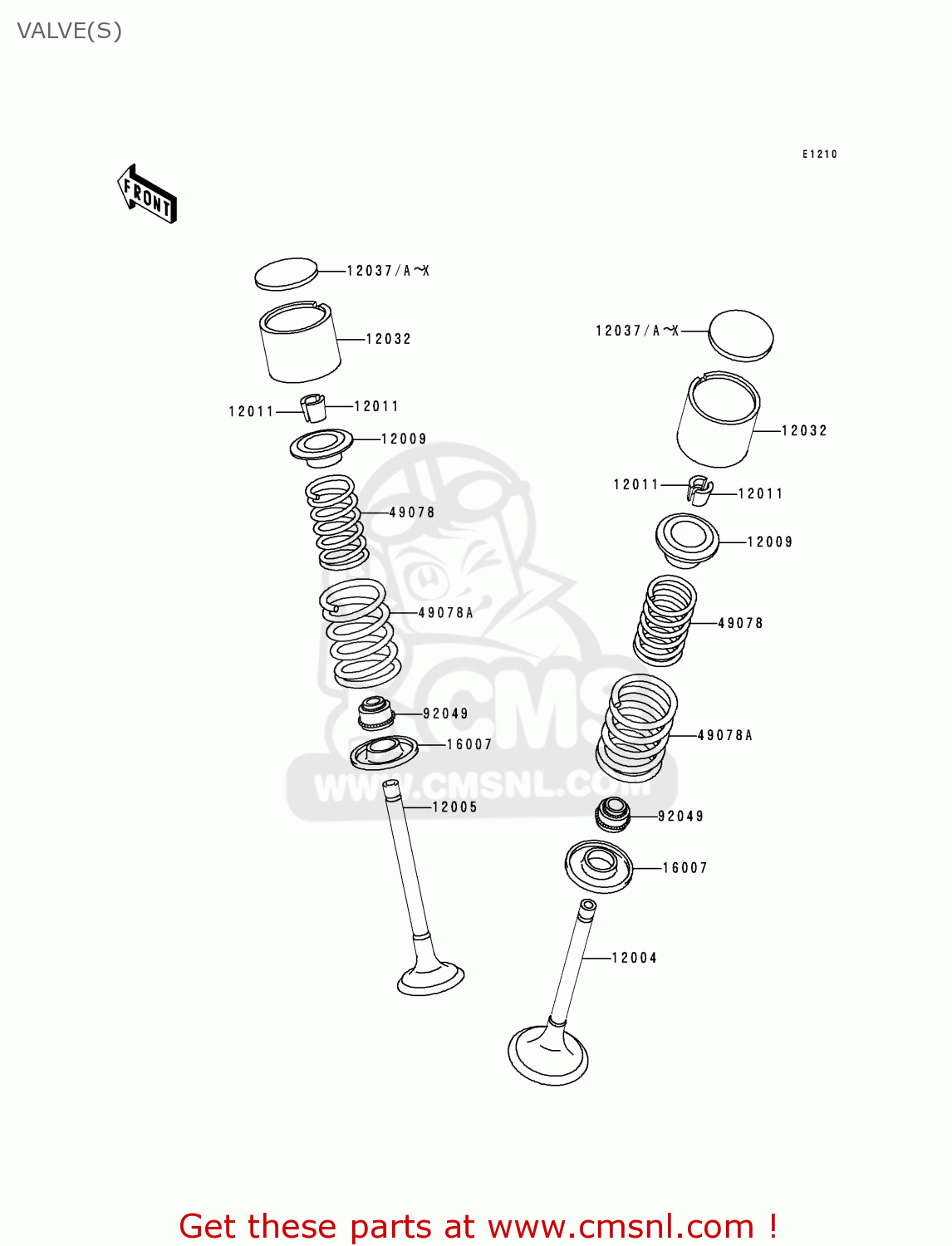 VALVE(S)

E1210

FRONT

12037/A~X
12032
12011
12011
12009
49078
49078A
92049
16007
12005

12037/A~X
12032
12011
12011
12009
49078
49078A
92049
16007
12004

CMS
WWW.CMSNL.COM

Get these parts at www.cmsnl.com !