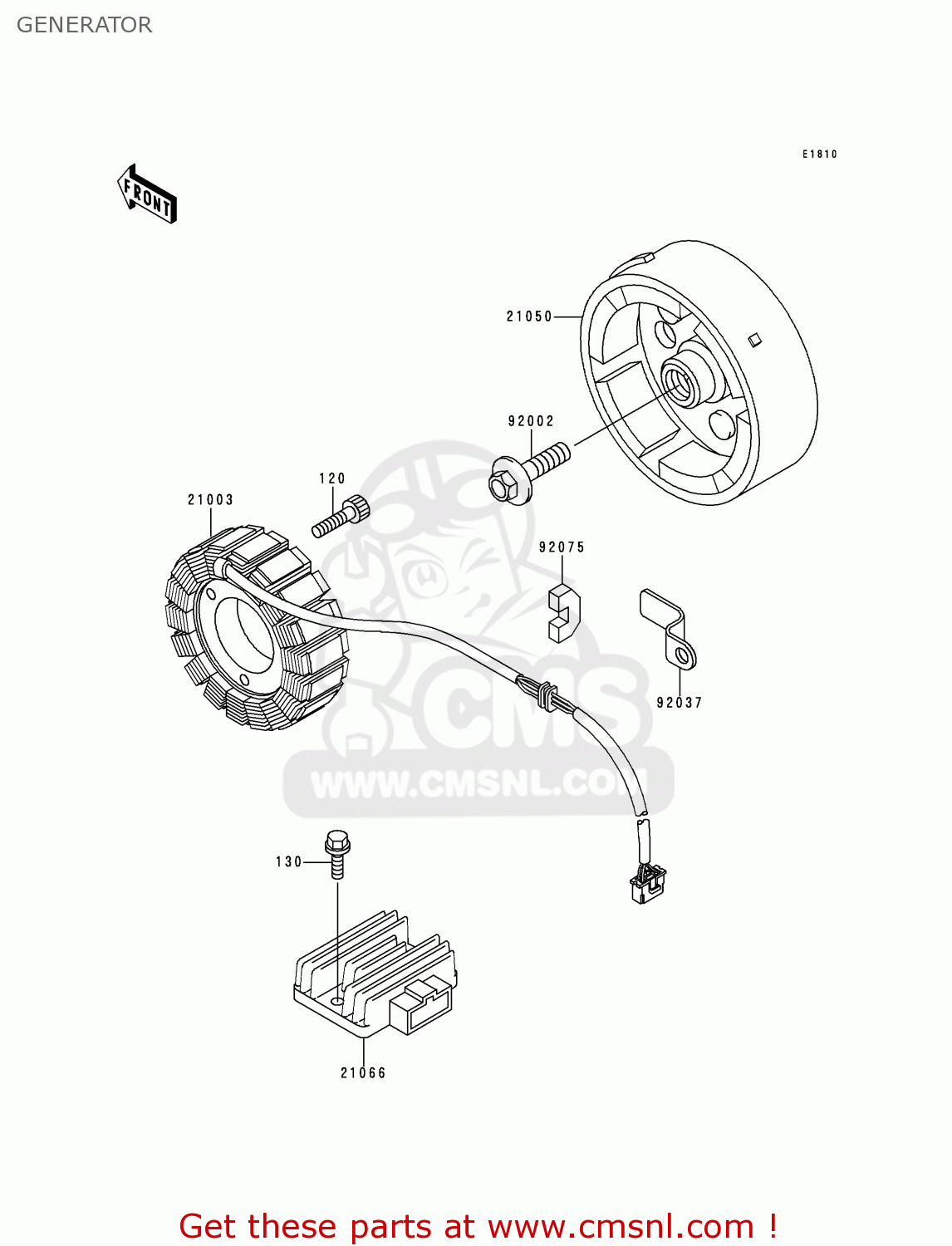 GENERATOR

E1810

FRONT

21050

92002

120

21003

92075

92037

CMS
WWW.CMSNL.COM

130

21066

Get these parts at www.cmsnl.com !