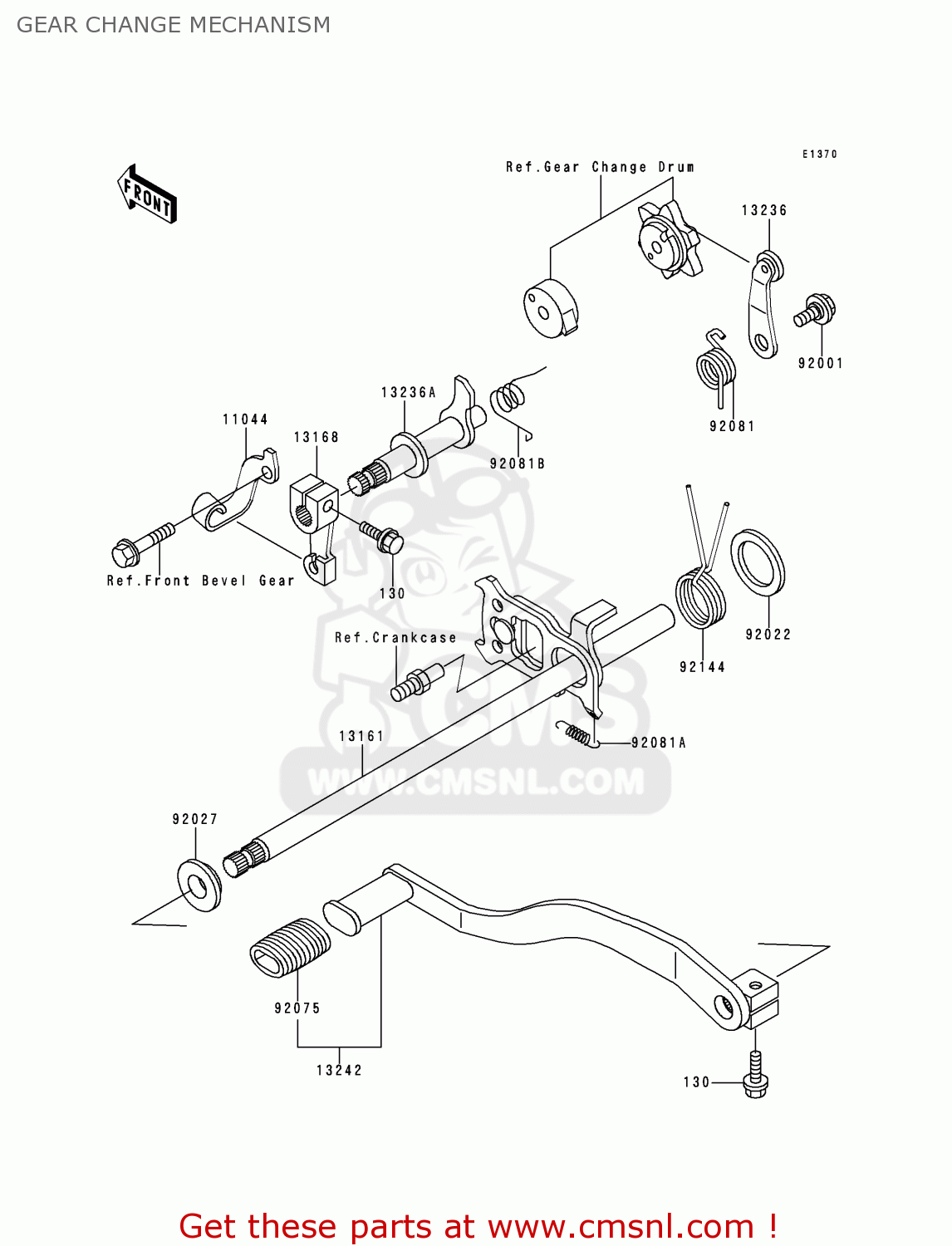 GEAR CHANGE MECHANISM

E1370

FRONT

Ref.Gear Change Drum

13236

92001

92081

13236A

92081B

11044

13168

Ref.Front Bevel Gear

130

Ref.Crankcase

92022

92144

92081A

13161

WWW.CMSNL.COM

92027

92075

13242

130

Get these parts at www.cmsnl.com !