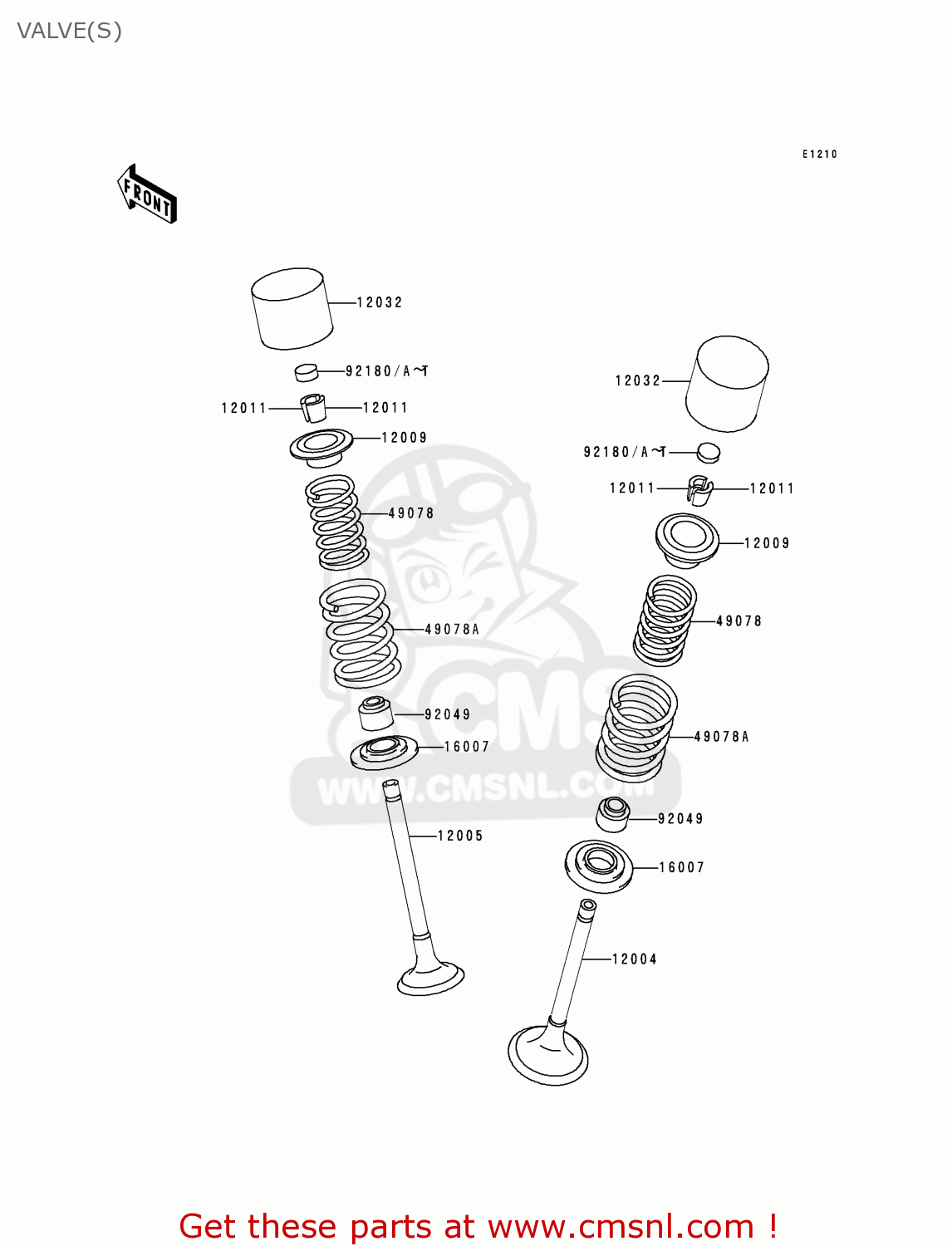 VALVE(S)

E1210

FRONT

12032
92180/A~T
12011
12011
12009
49078
49078A
92049
16007
12005

12032
92180/A~T
12011
12011
12009
49078
49078A
92049
16007
12004

CMS
WWW.CMSNL.COM

Get these parts at www.cmsnl.com !