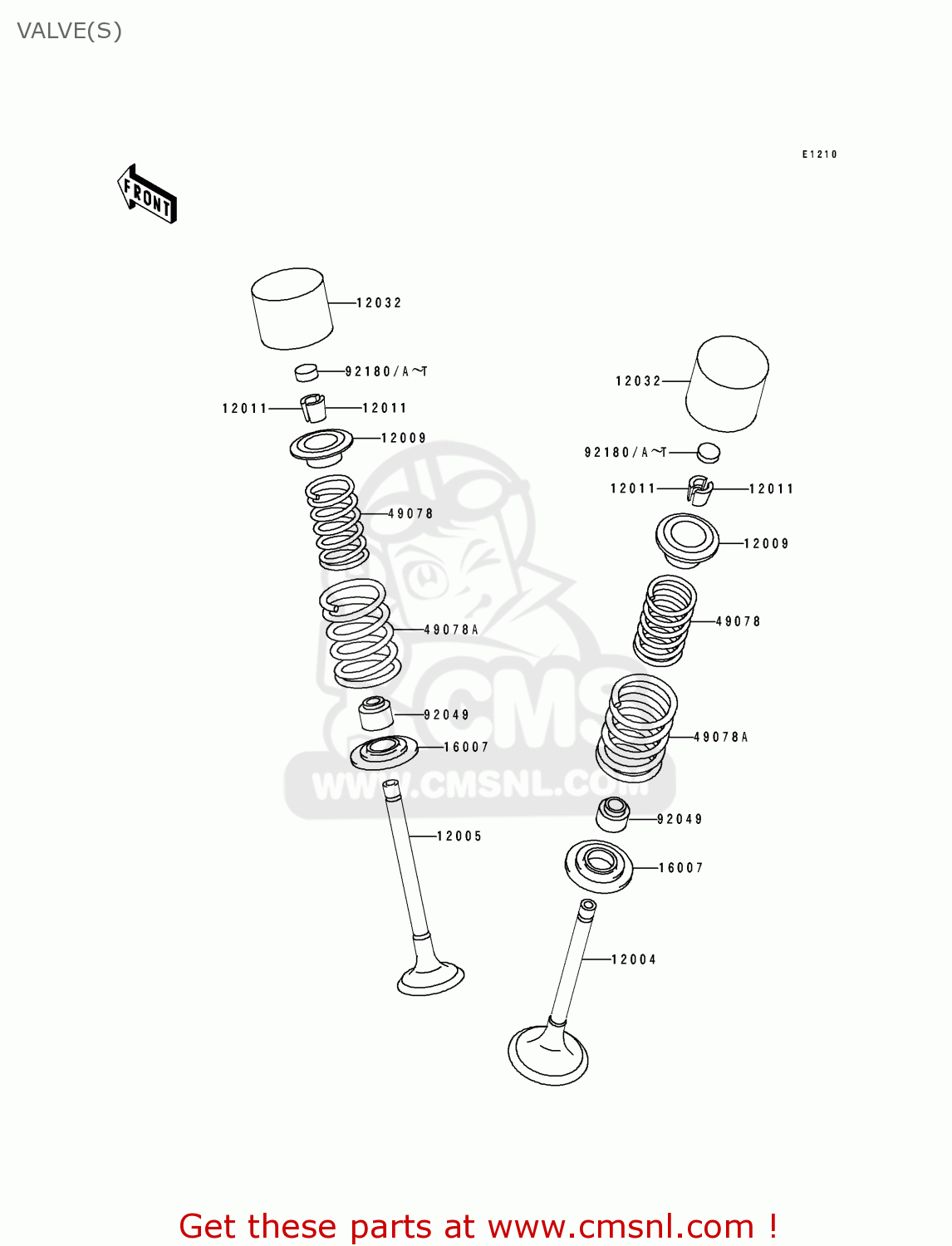 VALVE(S)

E1210

FRONT

12032

92180/A~T

12011

12011

12009

49078

49078A

92049

16007

12005

12032

92180/A~T

12011

12011

12009

49078

49078A

92049

16007

12004

CMS
WWW.CMSNL.COM

Get these parts at www.cmsnl.com !