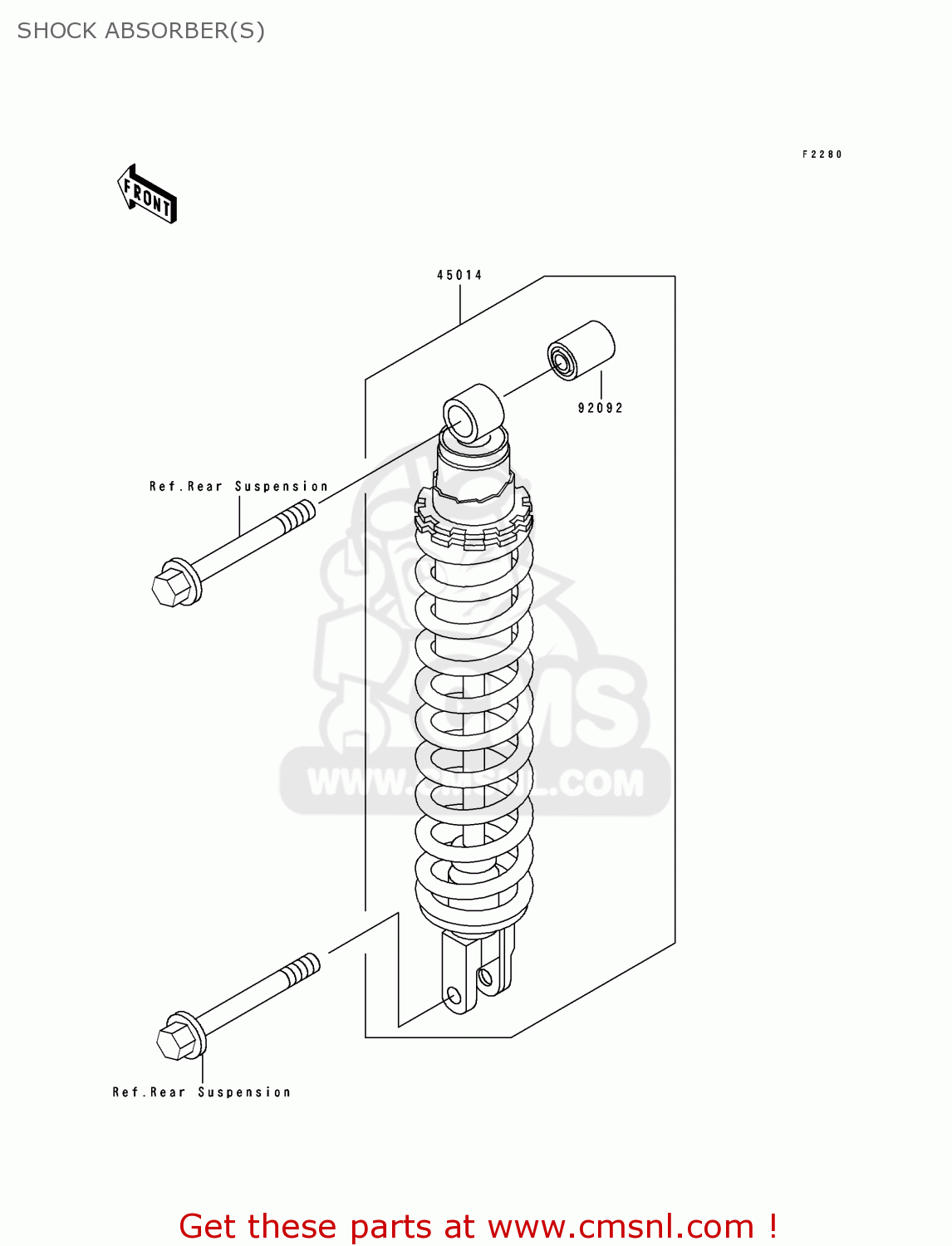 SHOCK ABSORBER(S)

F2280

FRONT

45014

92092

Ref.Rear Suspension

CMS

WWW.CMSNL.COM

Ref.Rear Suspension

Get these parts at www.cmsnl.com !