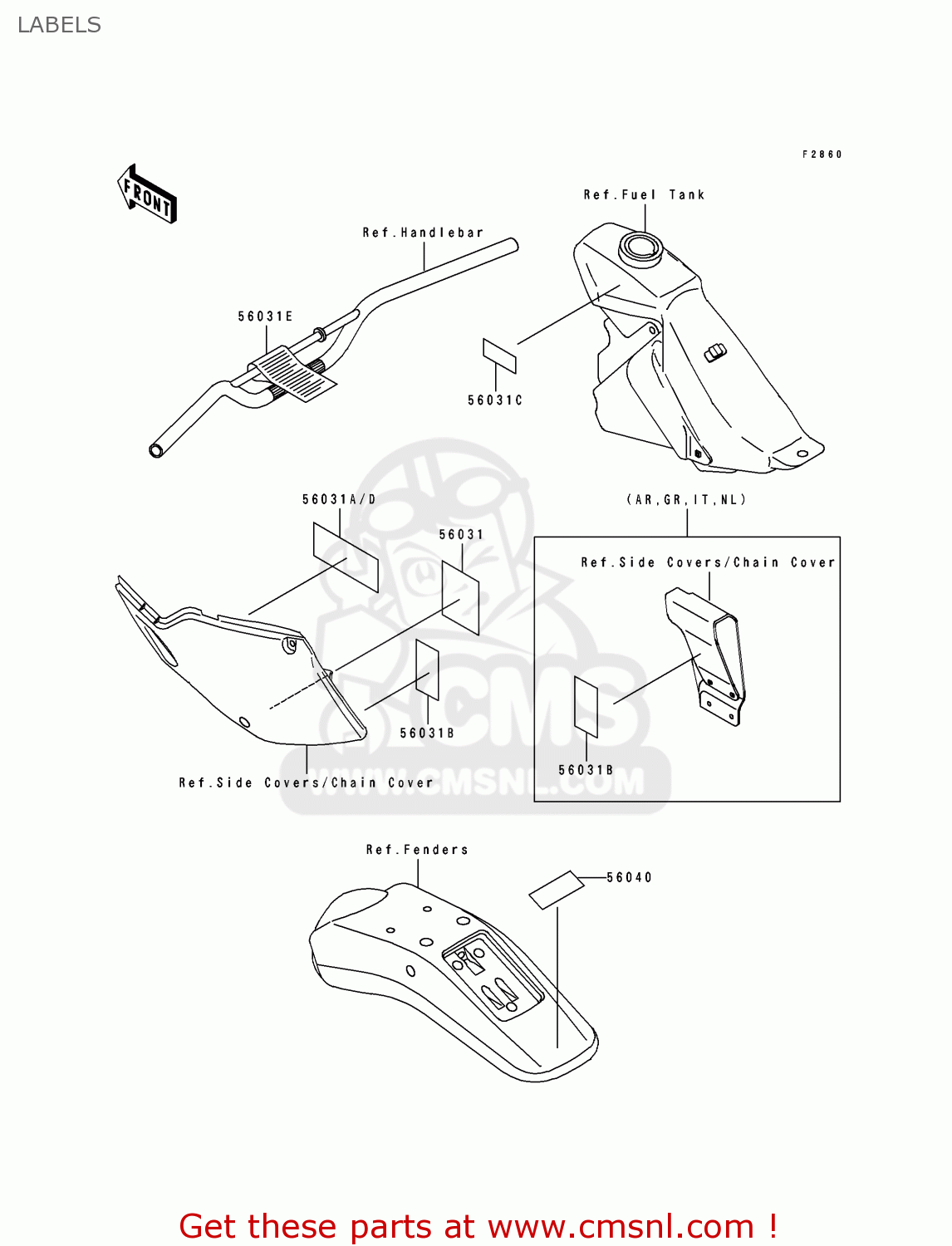 LABELS

F2860

FRONT

Ref.Fuel Tank

Ref.Handlebar

56031E

56031C

56031A/D

56031

(AR,GR,IT,NL)

Ref.Side Covers/Chain Cover

56031B

56031B

Ref.Side Covers/Chain Cover

CMS
WWW.CMSNL.COM

Ref.Fenders

56040

Get these parts at www.cmsnl.com !