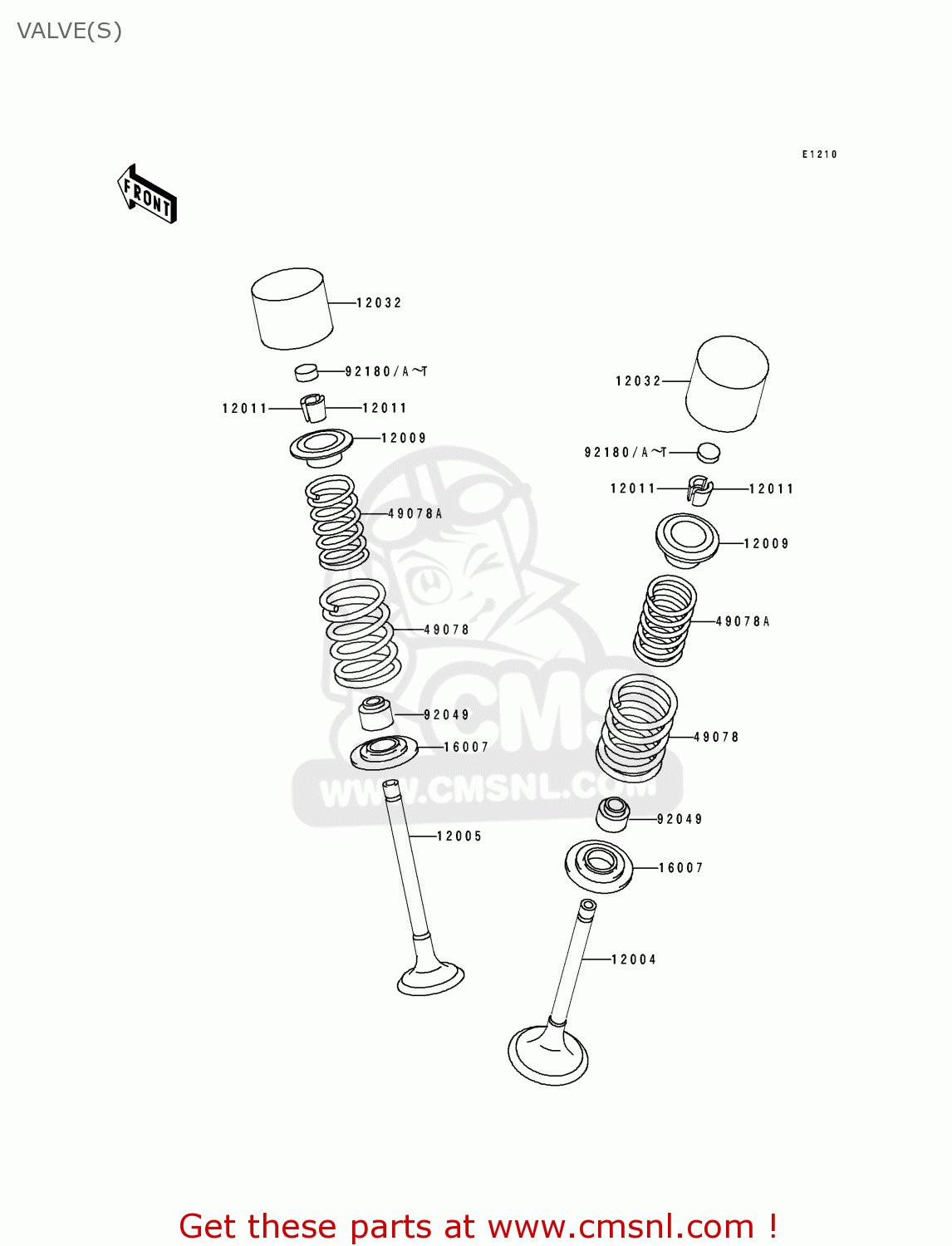 VALVE(S)

E1210

FRONT

12032
92180/A~T
12011
12011
12009
49078A
49078
92049
16007
12005

12032
92180/A~T
12011
12011
12009
49078A
49078
92049
16007
12004

CMS
WWW.CMSNL.COM

Get these parts at www.cmsnl.com !