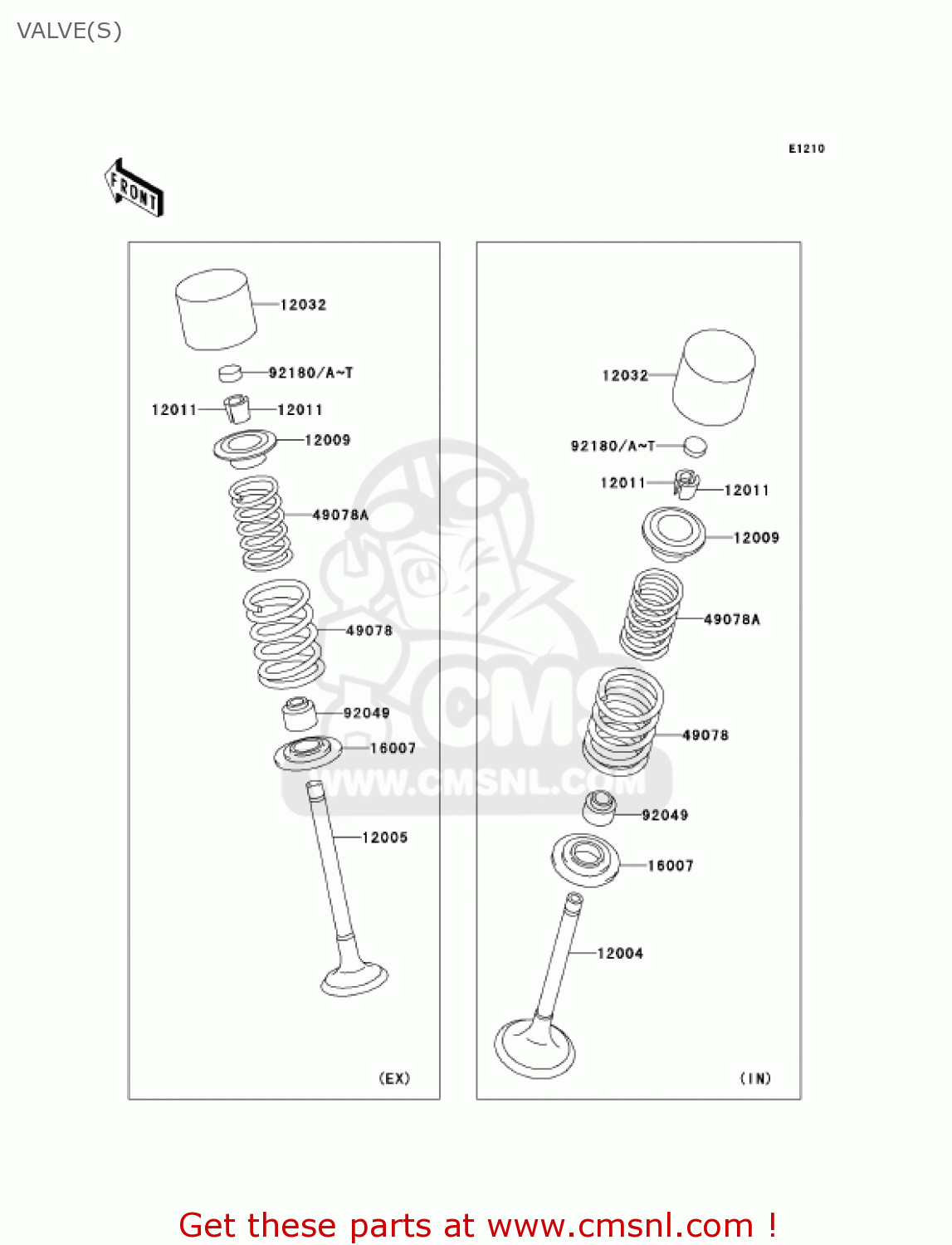 VALVE(S)

E1210

FRONT

12032
92180/A~T
12011
12011
12009
49078A
49078
92049
16007
12005
(EX)

12032
92180/A~T
12011
12011
12009
49078A
49078
92049
16007
12004
(IN)

CMS
WWW.CMSNL.COM

Get these parts at www.cmsnl.com !