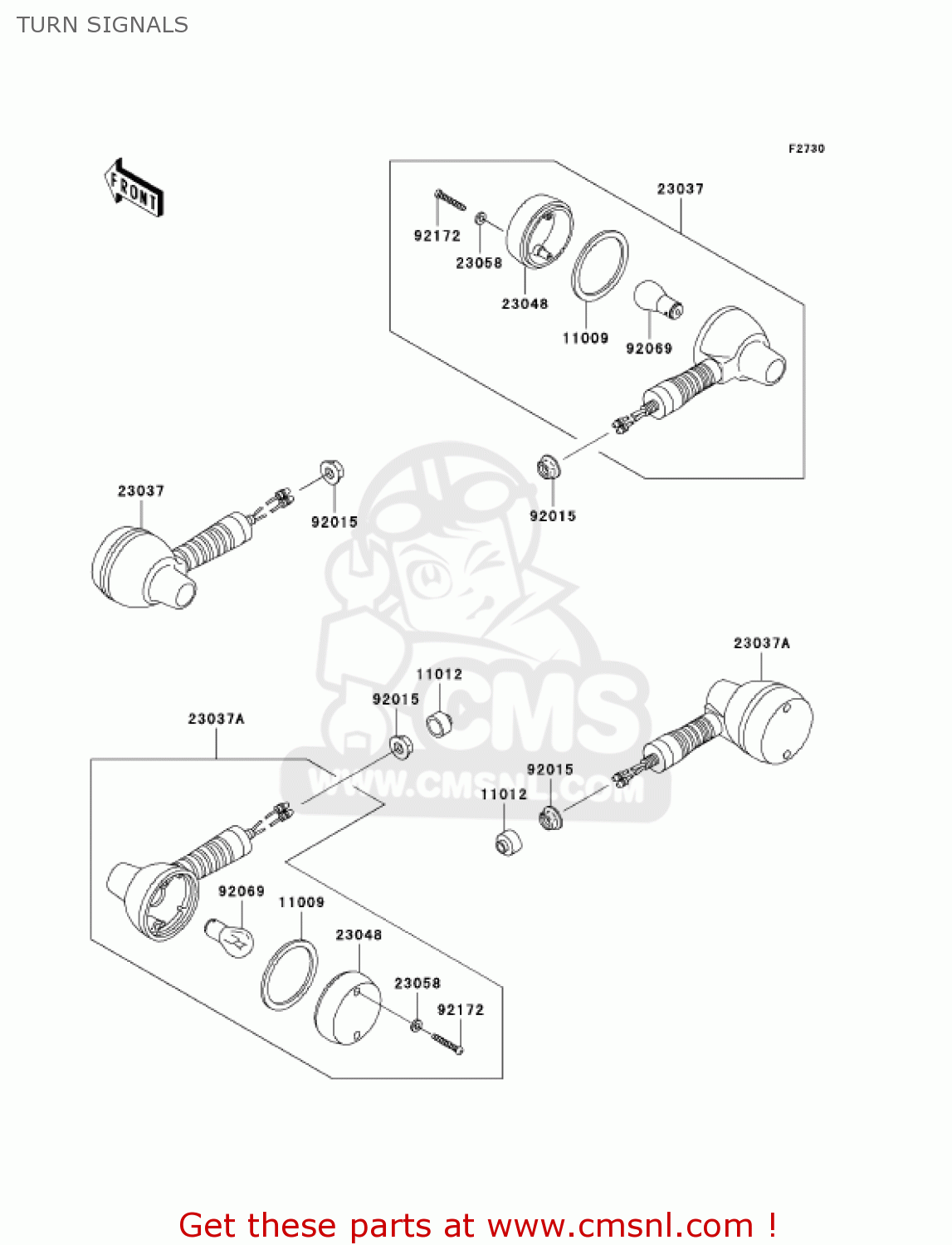 TURN SIGNALS

F2730

FRONT

23037

92172

23058

23048

11009

92069

23037

92015

92015

CMS
WWW.CMSNL.COM

23037A

11012

92015

23037A

92015

11012

92069

11009

23048

23058

92172

Get these parts at www.cmsnl.com !