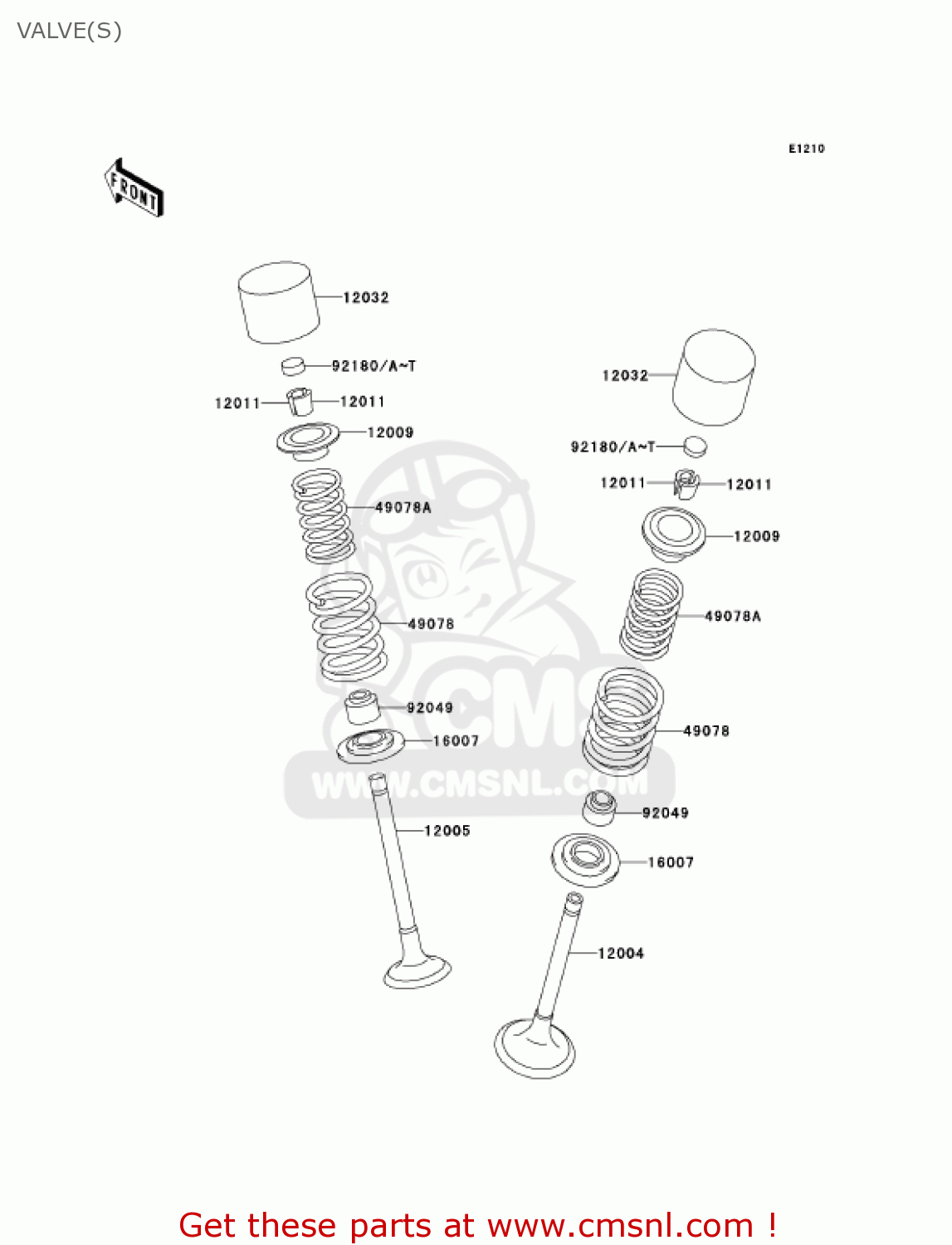 VALVE(S)

E1210

FRONT

12032

92180/A~T

12011

12011

12009

49078A

49078

92049

16007

12005

12032

92180/A~T

12011

12011

12009

49078A

49078

92049

16007

12004

CMS

WWW.CMSNL.COM

Get these parts at www.cmsnl.com !