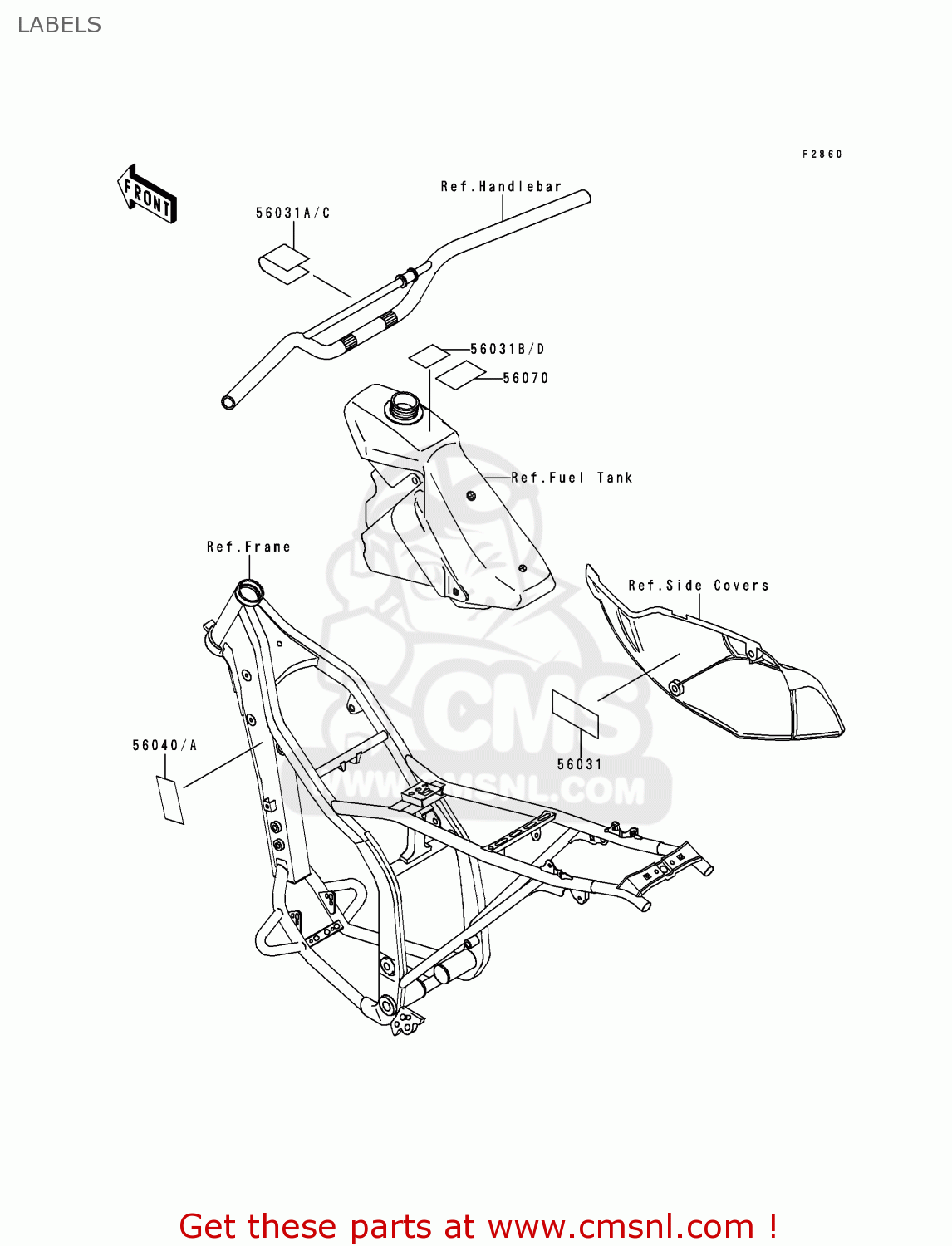 LABELS

F2860

FRONT

Ref.Handlebar

56031A/C

56031B/D

56070

Ref.Fuel Tank

Ref.Frame

Ref.Side Covers

56040/A

56031

CMS

WWW.CMSNL.COM

Get these parts at www.cmsnl.com !