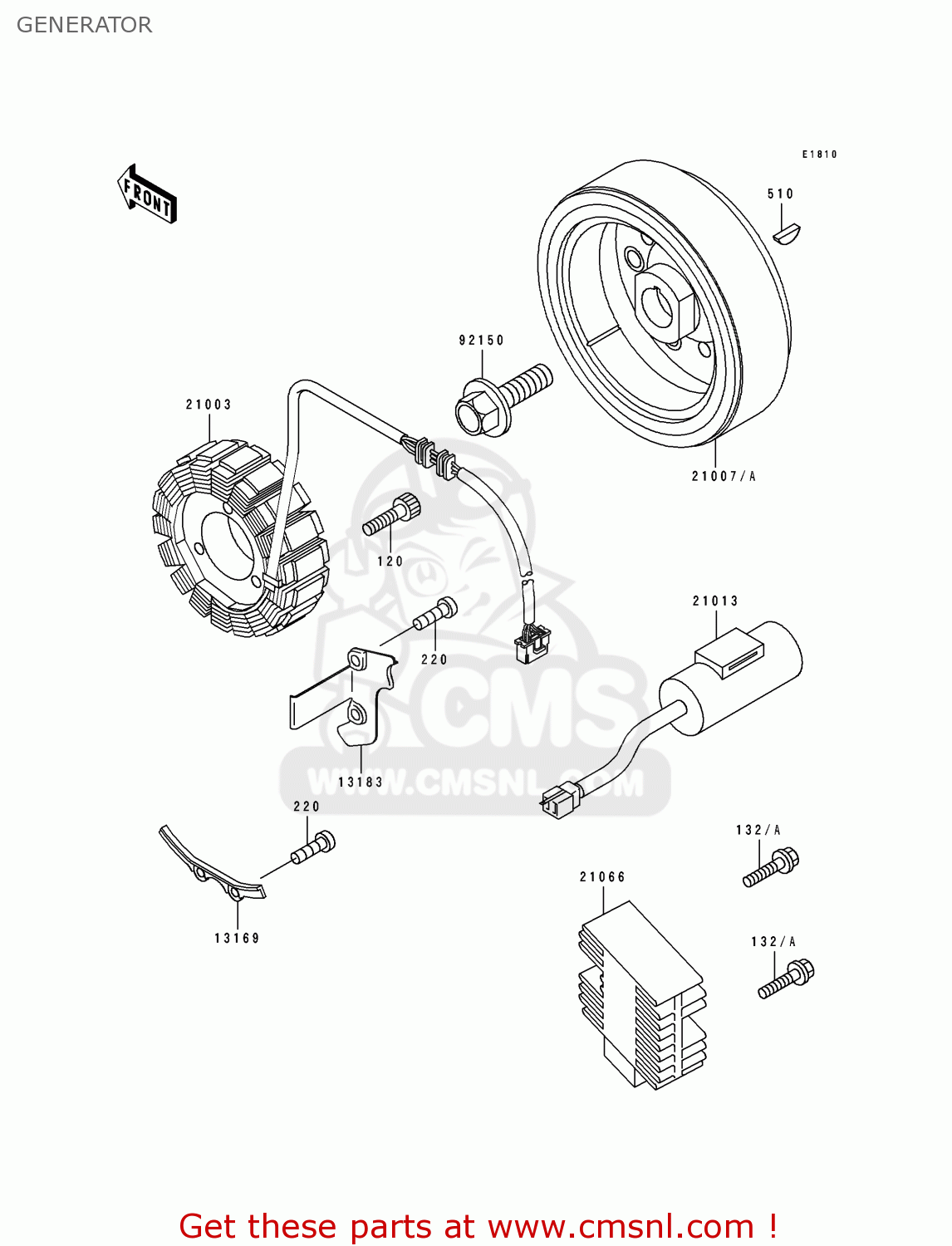 GENERATOR

E1810

FRONT

510

92150

21003

21007/A

120

21013

220

CMS

WWW.CMSNL.COM

13183

220

132/A

21066

13169

132/A

Get these parts at www.cmsnl.com !