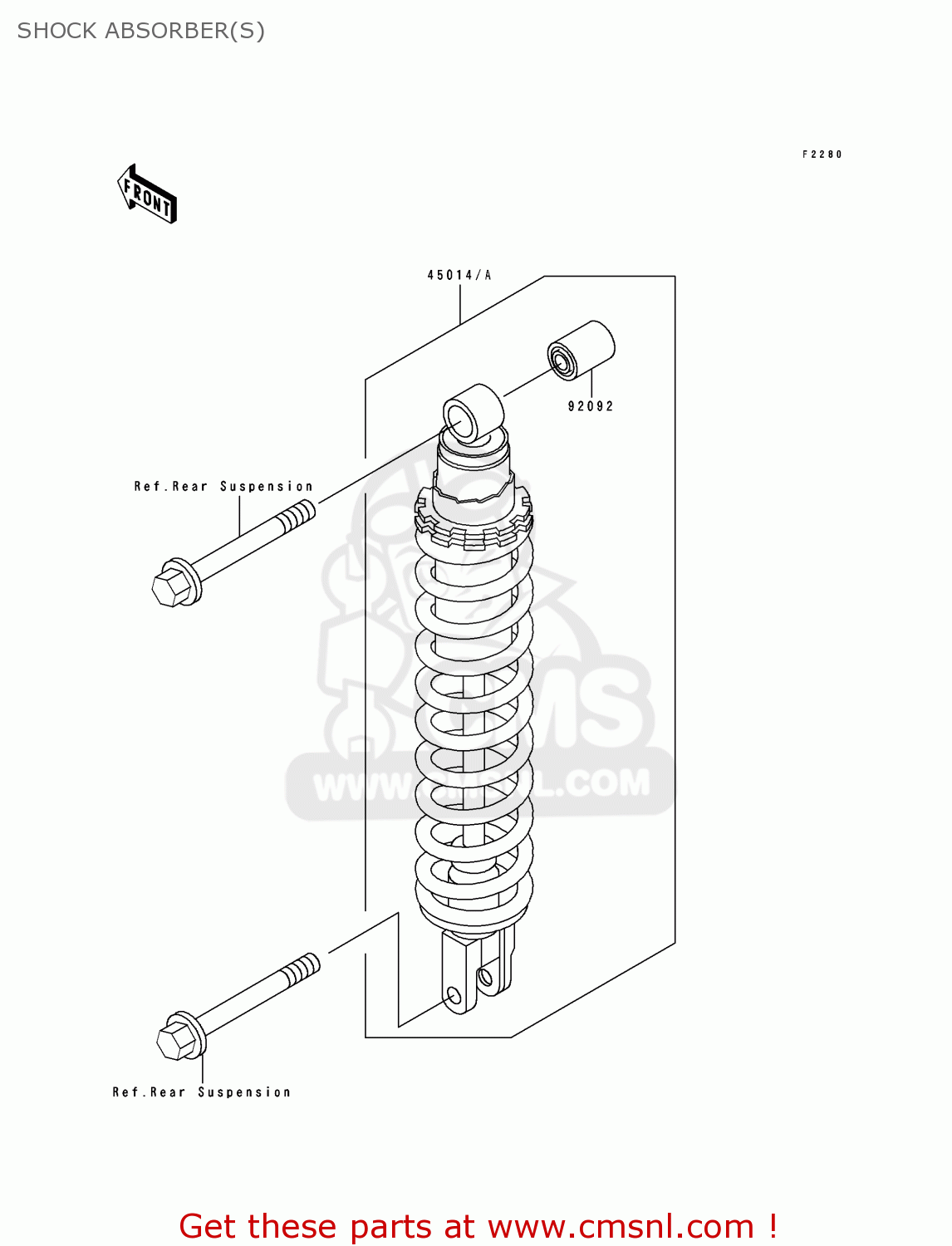 SHOCK ABSORBER(S)

F2280

FRONT

45014/A

92092

Ref.Rear Suspension

CMS
WWW.CMSNL.COM

Ref.Rear Suspension

Get these parts at www.cmsnl.com !