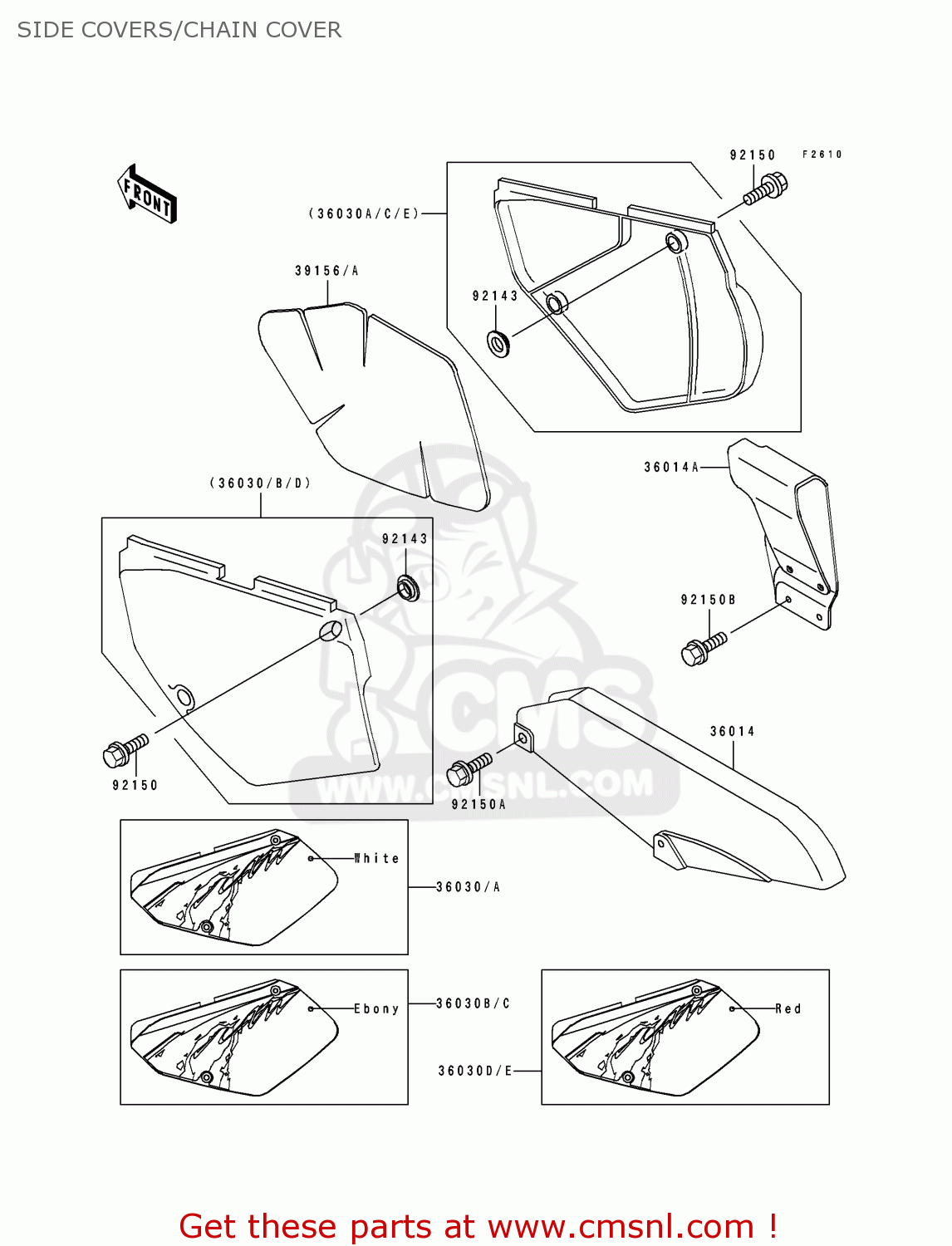 SIDE COVERS/CHAIN COVER

FRONT

92150 F2610

(36030A/C/E)

39156/A

92143

36014A

(36030/B/D)

92143

92150B

36014

92150

92150A

CMS
WWW.CMSNL.COM

White

36030/A

Ebony

36030B/C

Red

36030D/E

Get these parts at www.cmsnl.com !