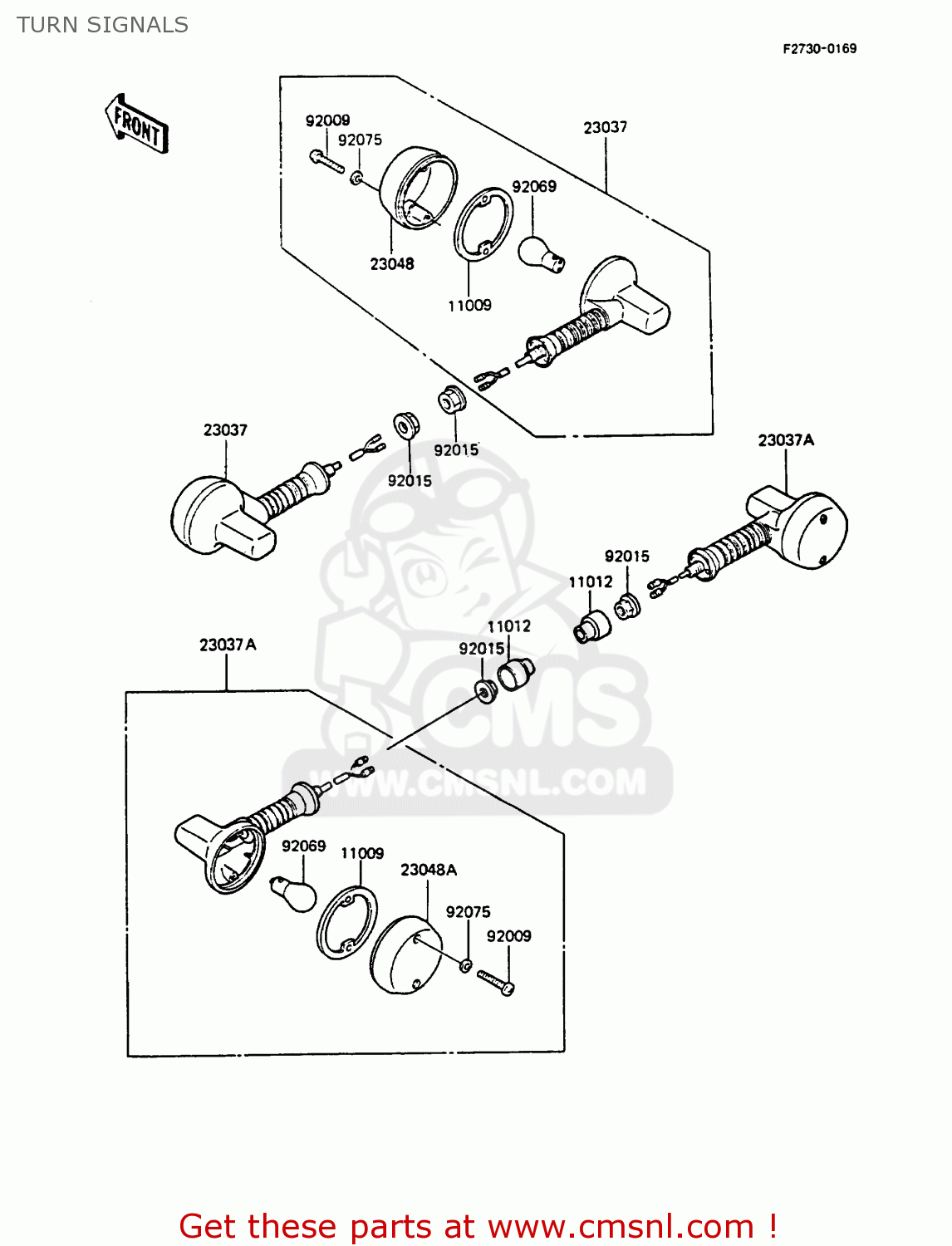 TURN SIGNALS

F2730-0169

FRONT

92009
92075
23037
92069
23048
11009
23037
92015
92015
23037A
92015
11012
11012
92015
23037A
CMS
WWW.CMSNL.COM
92069
11009
23048A
92075
92009

Get these parts at www.cmsnl.com !