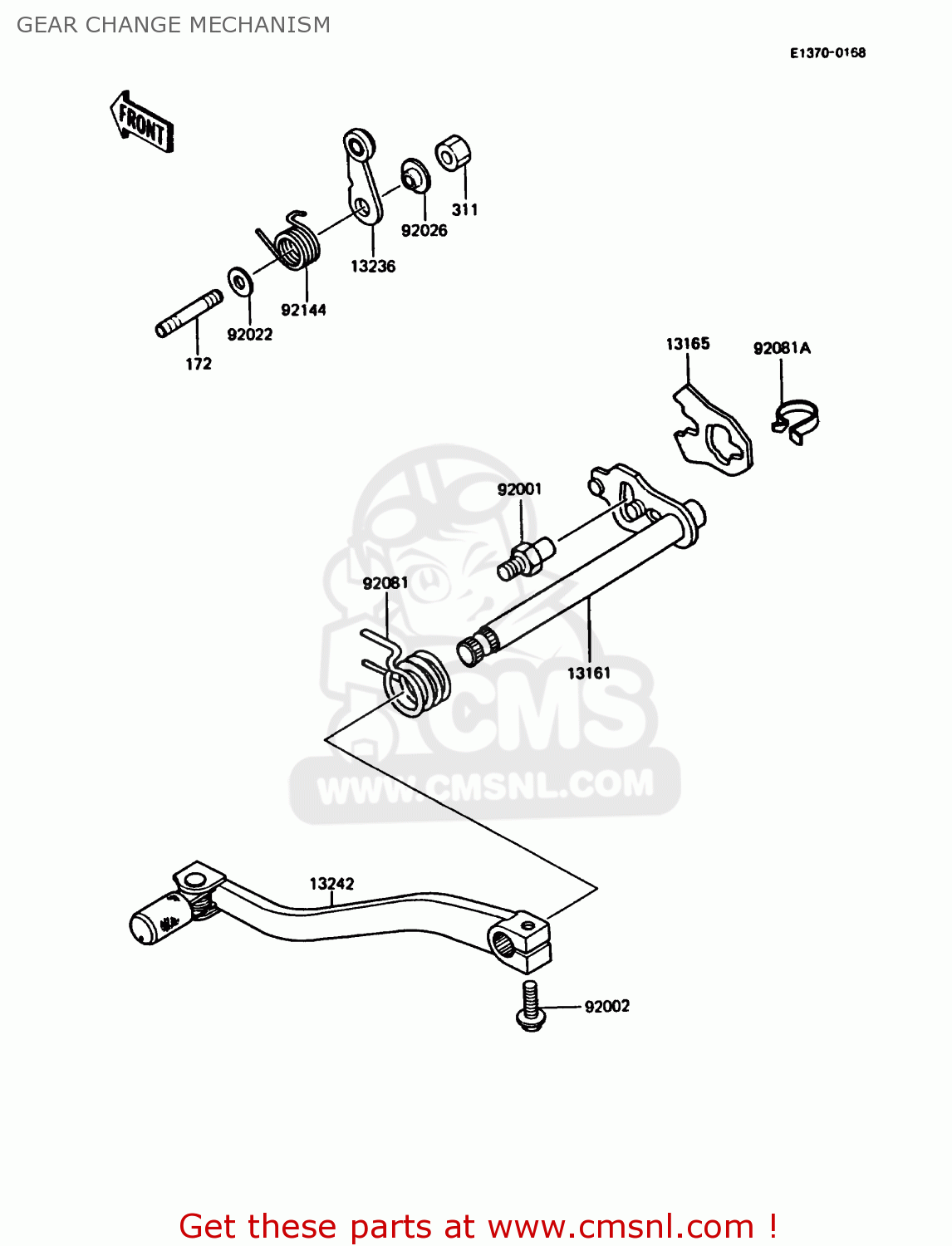 GEAR CHANGE MECHANISM

E1370-0168

FRONT

311
92026
13236
92144
92022
172
13165
92081A
92001
92081
13161
CMS
WWW.CMSNL.COM
13242
92002

Get these parts at www.cmsnl.com !