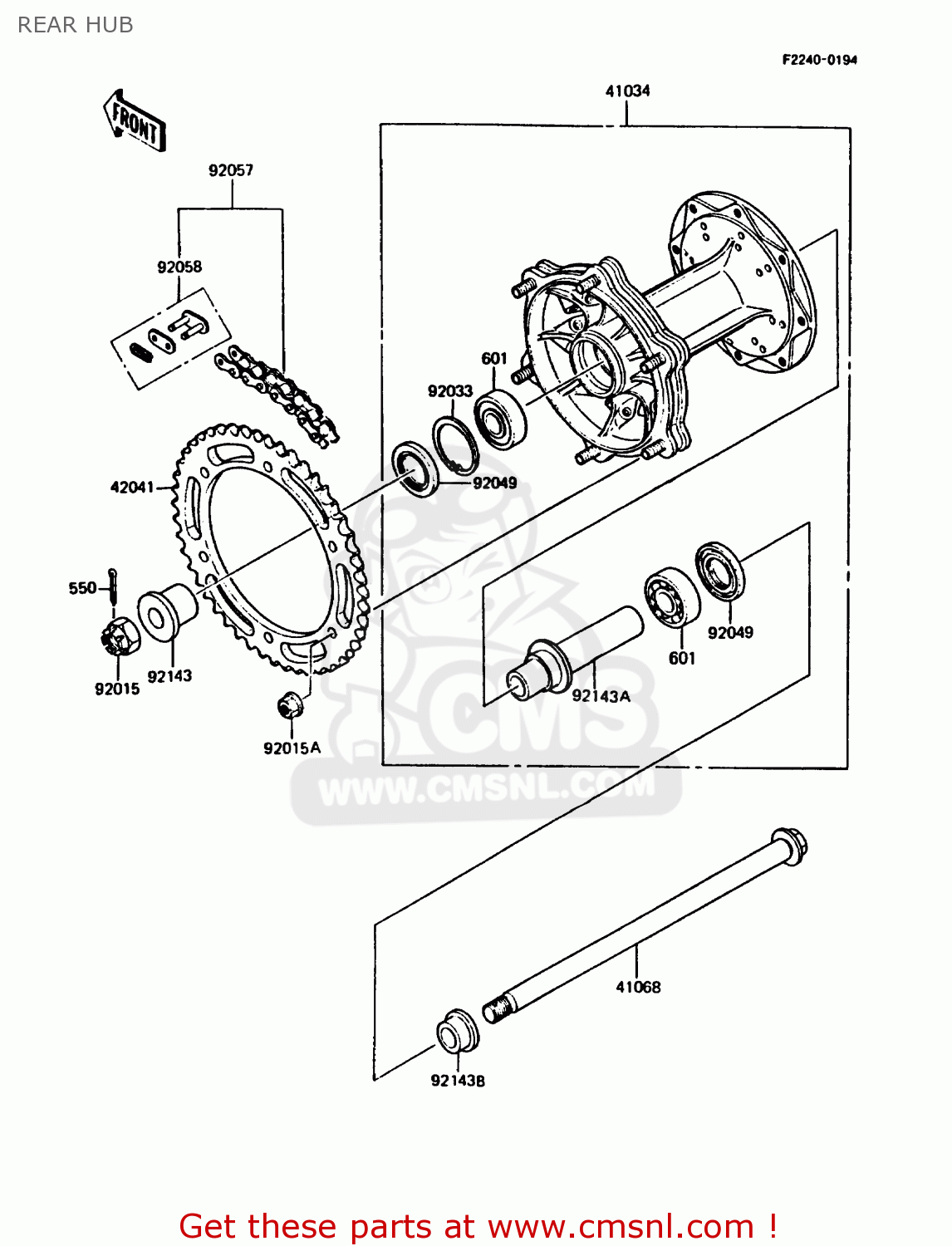 REAR HUB

F2240-0194

FRONT

41034

92057

92058

601

92033

92049

42041

550

92015

92143

92015A

92049

601

92143A

CMS

WWW.CMSNL.COM

41068

92143B

Get these parts at www.cmsnl.com !