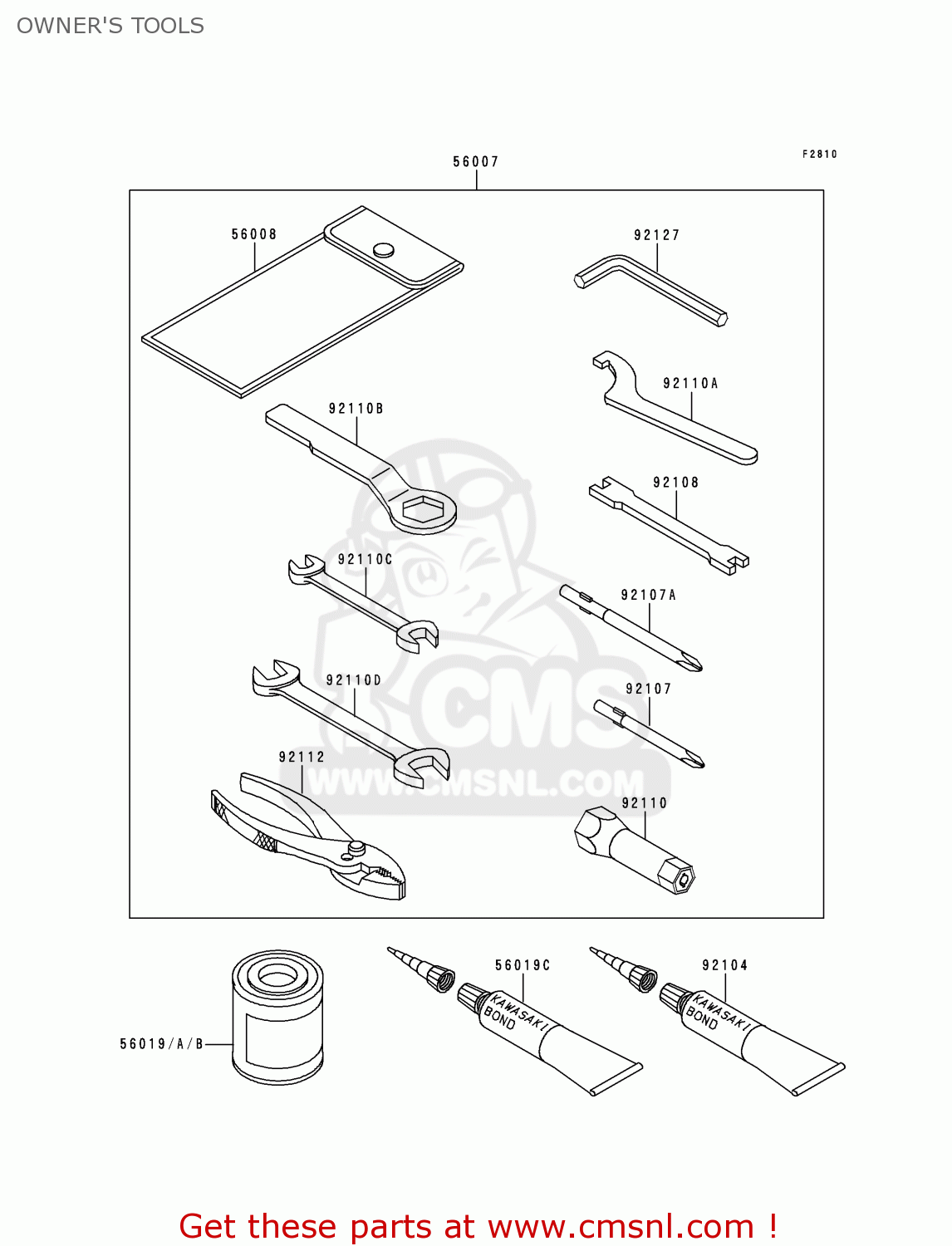 OWNER'S TOOLS

F2810

56007

56008

92127

92110A

92110B

92108

92110C

92107A

92110D

92107

92112

92110

CMS

WWW.CMSNL.COM

56019C

92104

KAWASAKI BOND

KAWASAKI BOND

56019/A/B

Get these parts at www.cmsnl.com !