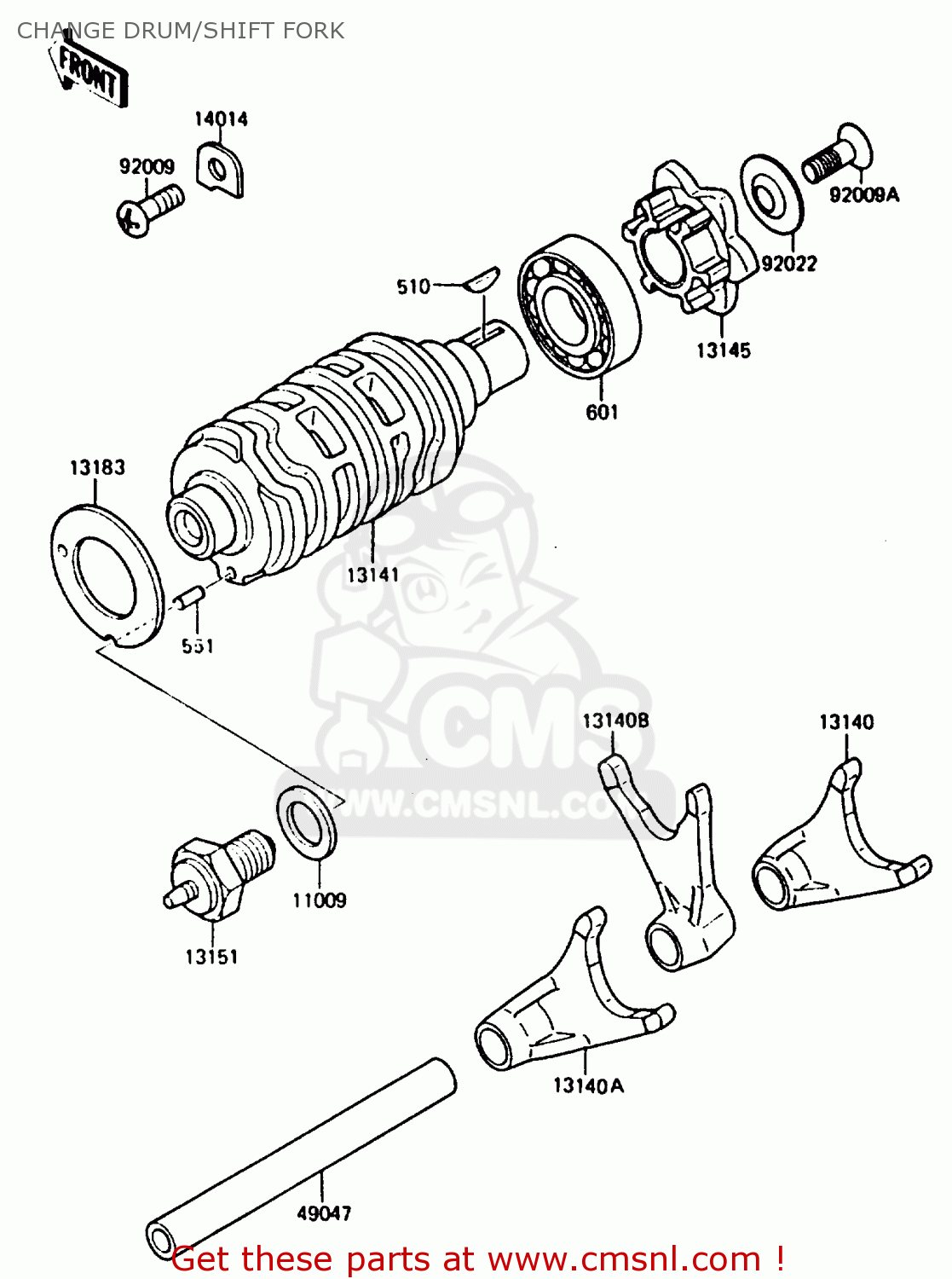 CHANGE DRUM/SHIFT FORK

FRONT

14014

92009

92009A

92022

510

13145

601

13183

13141

551

CMS

WWW.CMSNL.COM

13140B

13140

11009

13151

13140A

49047

Get these parts at www.cmsnl.com !