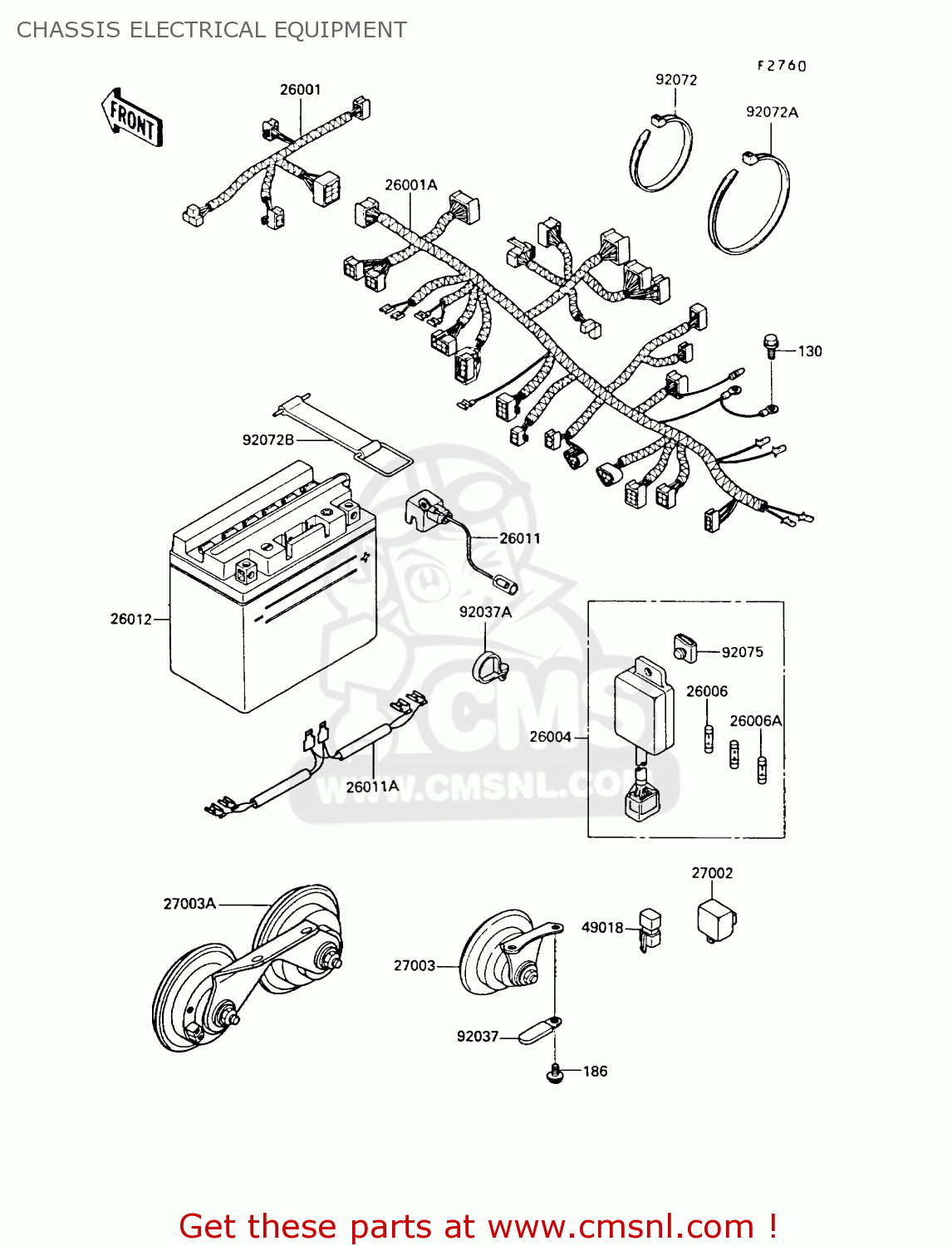 CHASSIS ELECTRICAL EQUIPMENT

F2760

FRONT

26001

92072

92072A

26001A

130

92072B

26011

26012

92037A

92075

26006

26006A

26004

26011A

CMS

WWW.CMSNL.COM

27002

27003A

49018

27003

92037

186

Get these parts at www.cmsnl.com !