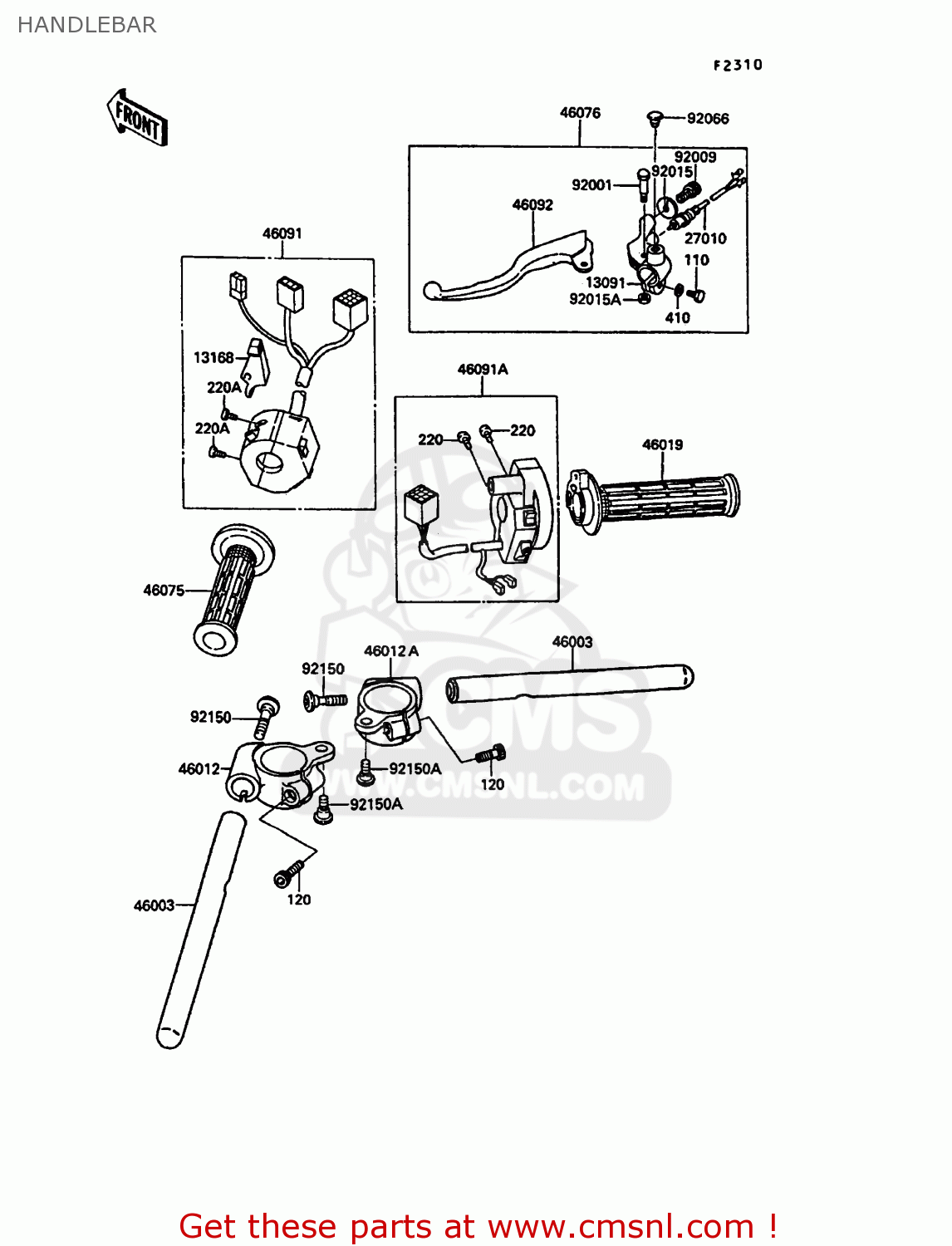 HANDLEBAR

F2310

FRONT

46076
92066
92009
92015
92001
46092
27010
110
13091
92015A
410

46091
13168
220A
220A

46091A
220
220
46019

46075

46012A
46003
92150
92150
46012
92150A
120
92150A
120
46003

CMS
WWW.CMSNL.COM

Get these parts at www.cmsnl.com !