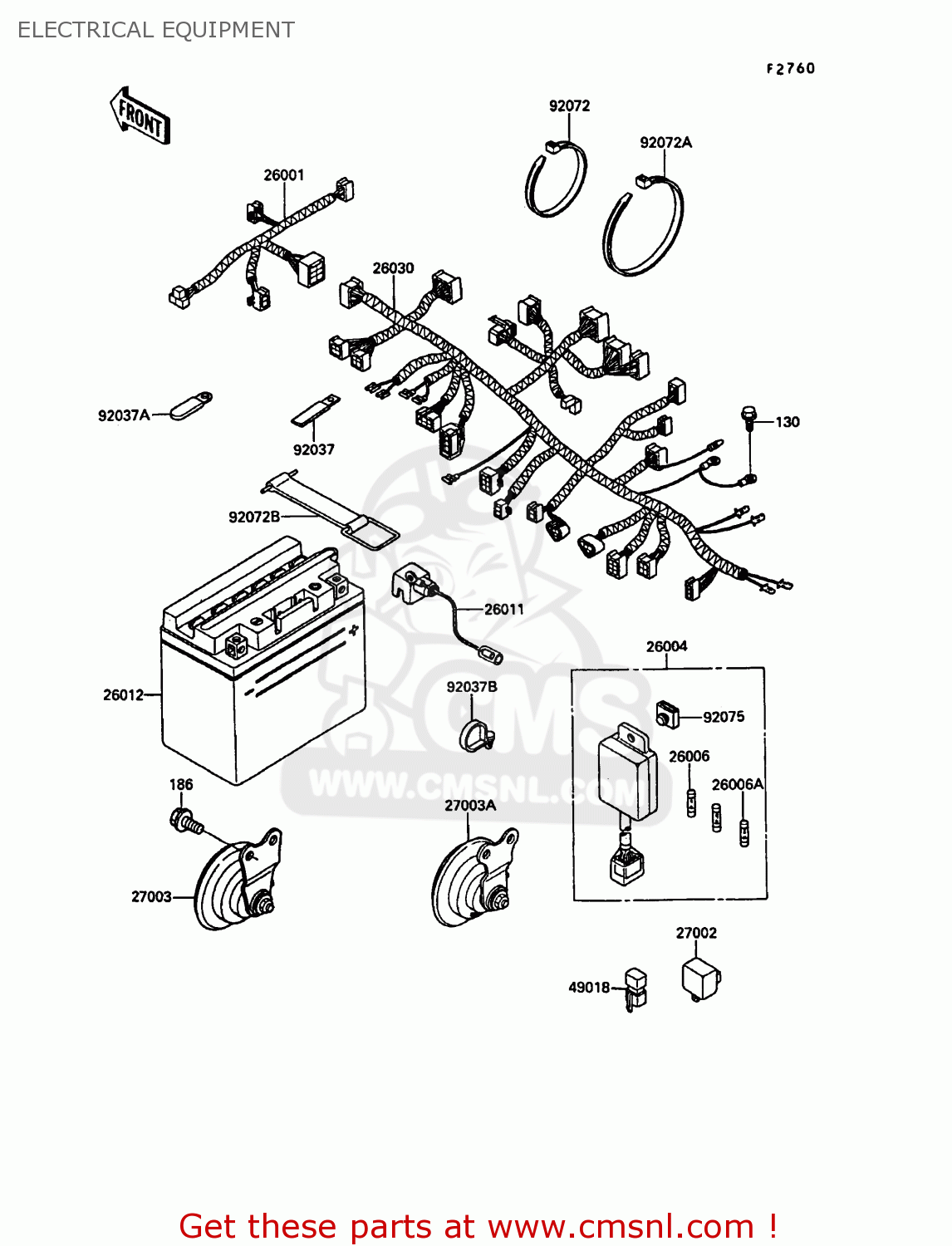 ELECTRICAL EQUIPMENT

F2760

FRONT

92072

92072A

26001

26030

92037A

92037

130

92072B

26011

26004

26012

92037B

92075

26006

26006A

186

27003A

27003

27002

49018

CMS
WWW.CMSNL.COM

Get these parts at www.cmsnl.com !