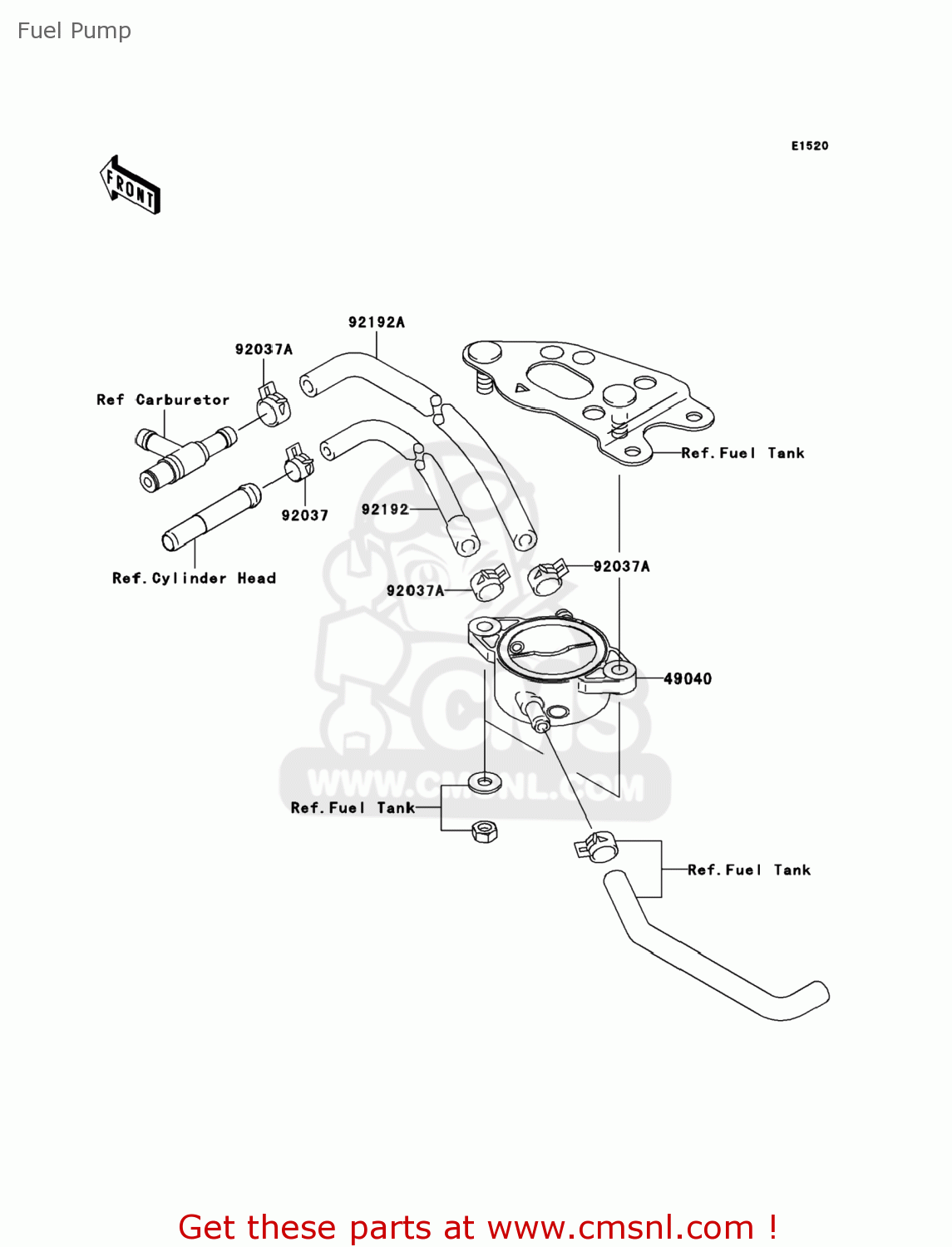 Fuel Pump

E1520

FRONT

92192A

92037A

Ref Carburetor

Ref.Fuel Tank

92037

92192

Ref.Cylinder Head

92037A

92037A

49040

WWW.CMSNL.COM

Ref.Fuel Tank

Ref.Fuel Tank

Get these parts at www.cmsnl.com !