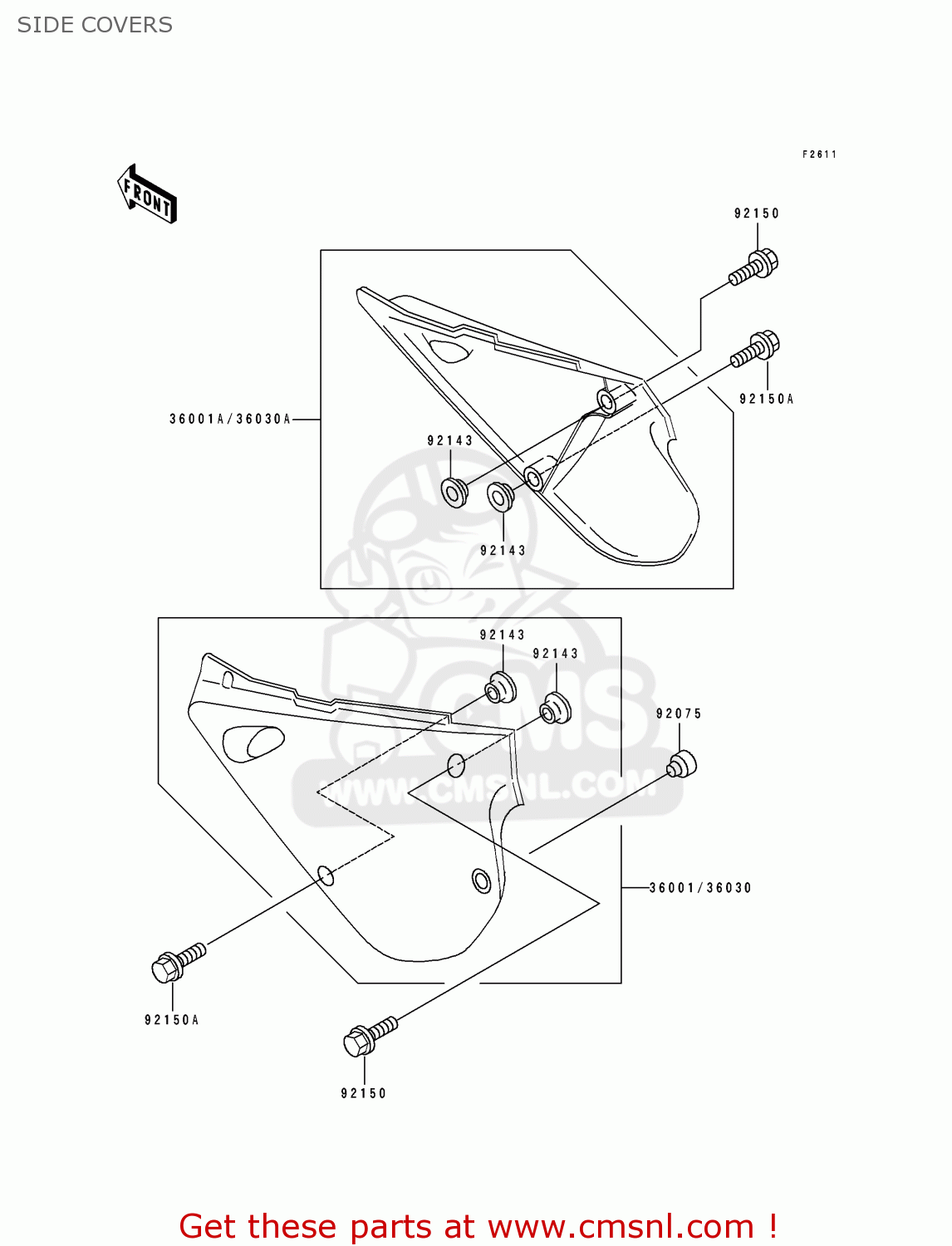 SIDE COVERS

F2611

FRONT

92150

92150A

36001A/36030A

92143

92143

92143

92143

92075

CMS
WWW.CMSNL.COM

36001/36030

92150A

92150

Get these parts at www.cmsnl.com !