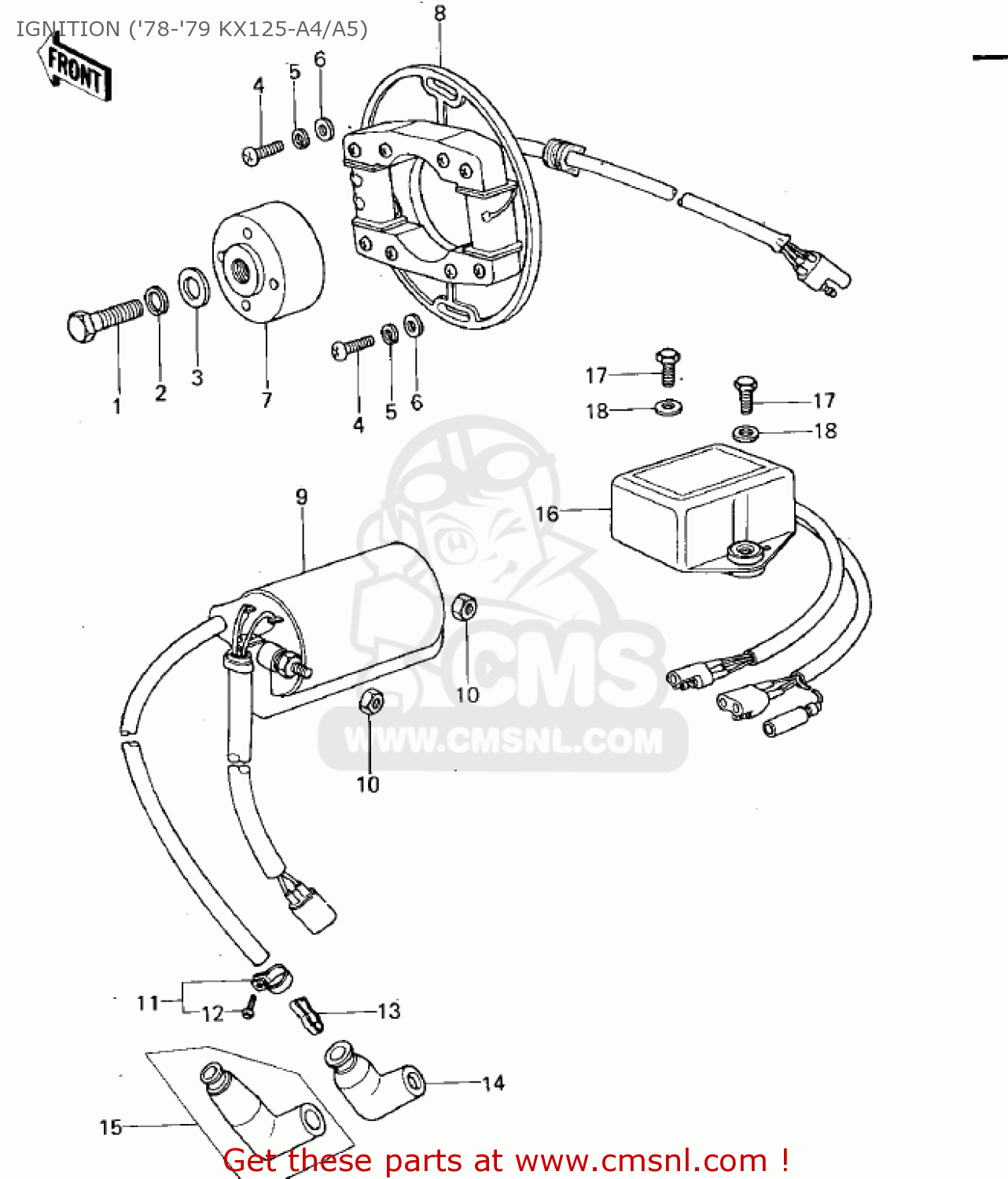 IGNITION ('78-'79 KX125-A4/A5)

FRONT

8
4
5
6
1
2
3
7
4
5
6
17
18
17
18
9
16
10
10
CMS
WWW.CMSNL.COM
11
12
13
14
15

Get these parts at www.cmsnl.com !