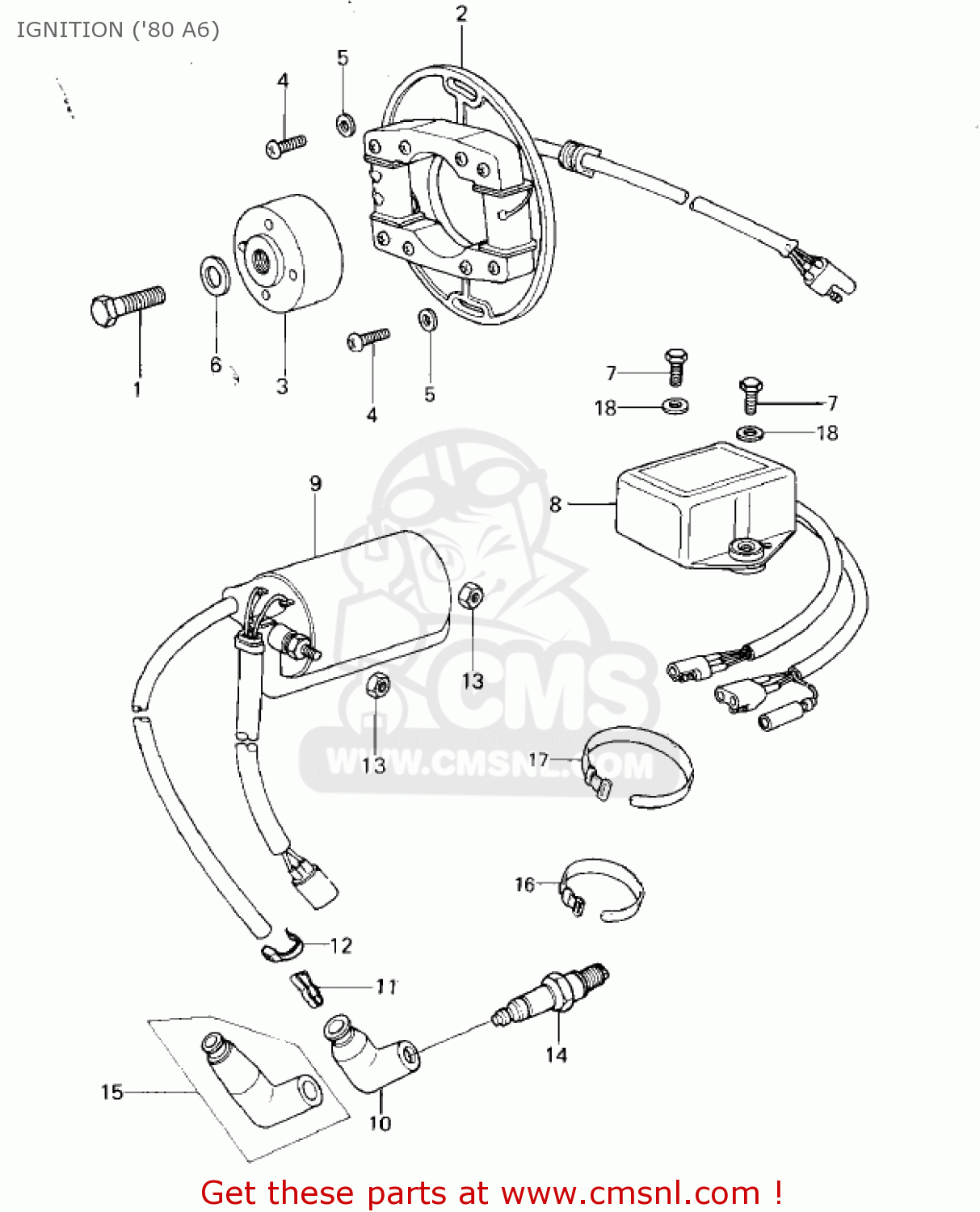 IGNITION ('80 A6)

2
5
4
1
6
3
4
5
7
18
7
18
9
8
13
13
CMS
WWW.CMSNL.COM
17
16
12
11
14
15
10

Get these parts at www.cmsnl.com !