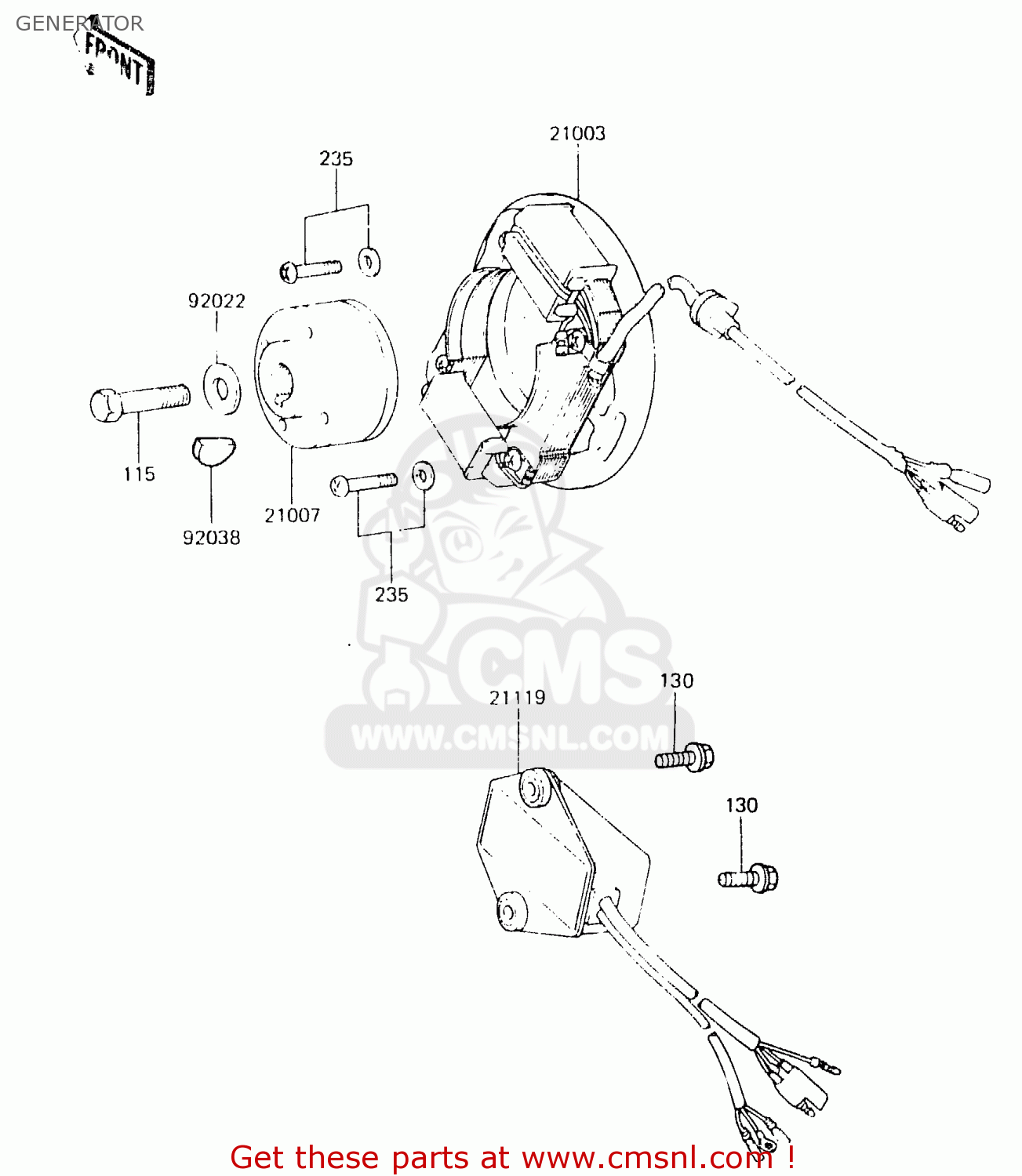 GENERATOR

FRONT

21003

235

92022

115

92038

21007

235

CMS
WWW.CMSNL.COM

21119

130

130

Get these parts at www.cmsnl.com !