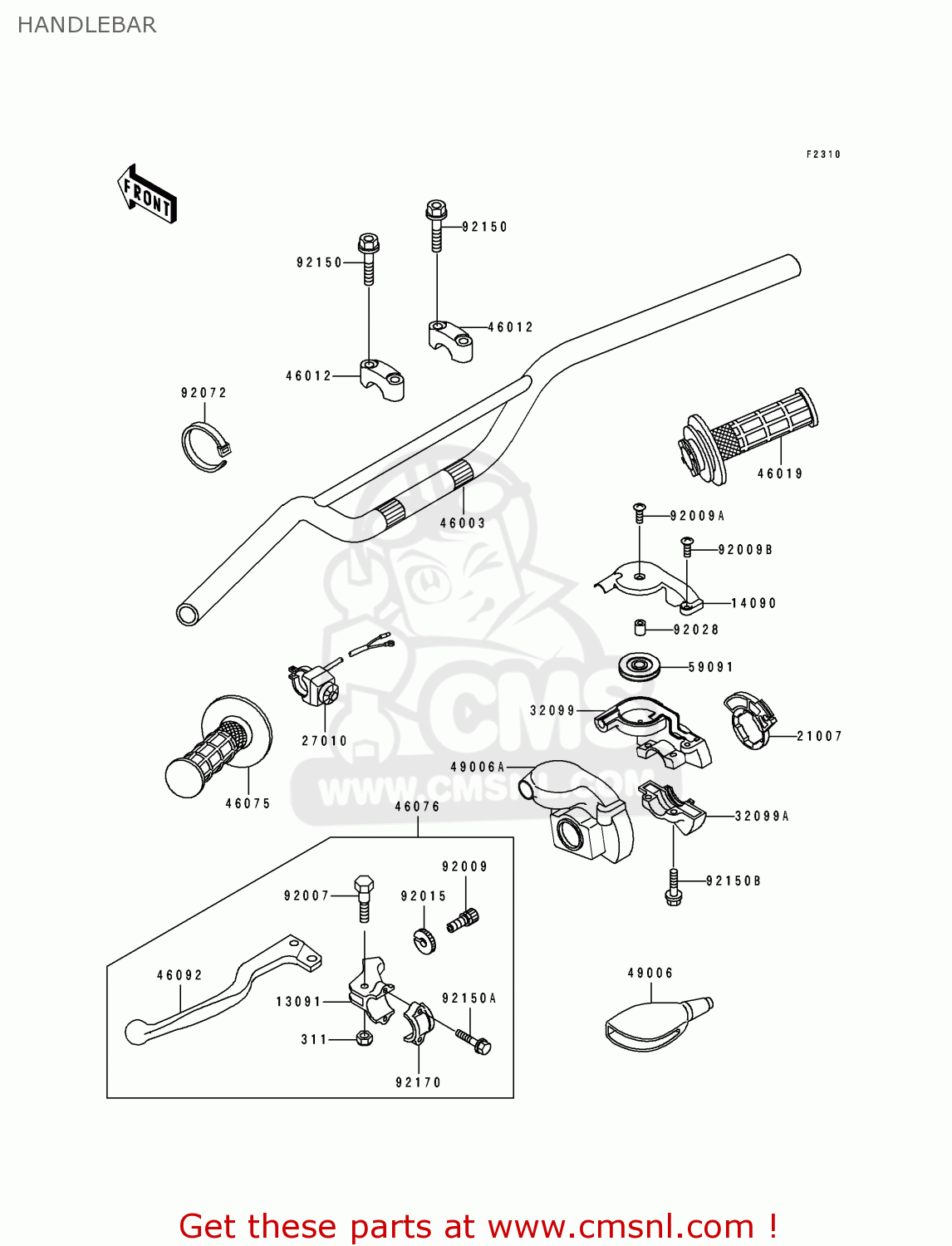 HANDLEBAR

F2310

FRONT

92150
92150
46012
46012
92072
46019
46003
92009A
92009B
14090
92028
59091
32099
21007
27010
49006A
46075
46076
32099A
92150B
92009
92007
92015
46092
13091
92150A
311
92170
49006

CMS
WWW.CMSNL.COM

Get these parts at www.cmsnl.com !