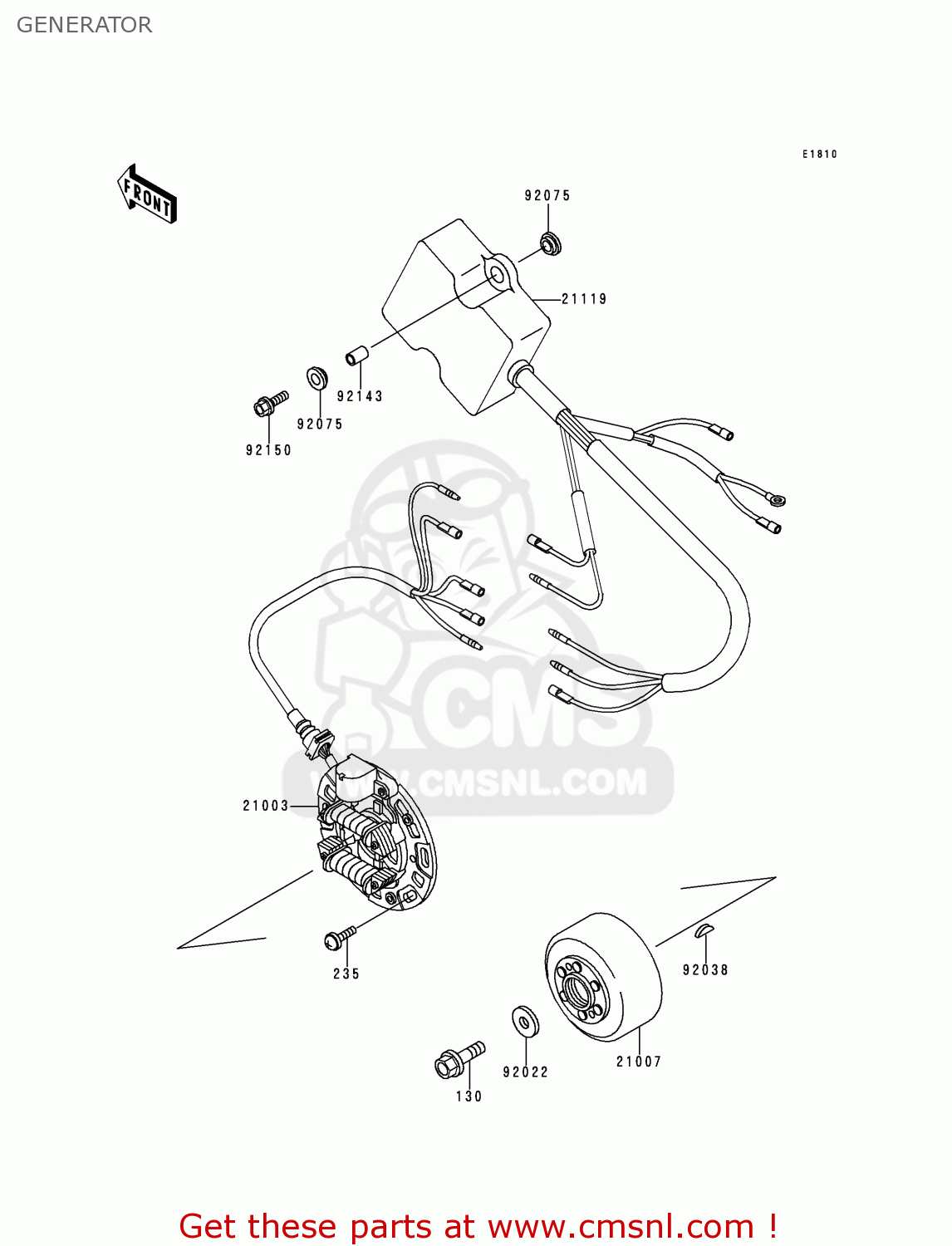 GENERATOR

E1810

FRONT

92075

21119

92143

92075

92150

CMS
WWW.CMSNL.COM

21003

235

92038

21007

92022

130

Get these parts at www.cmsnl.com !