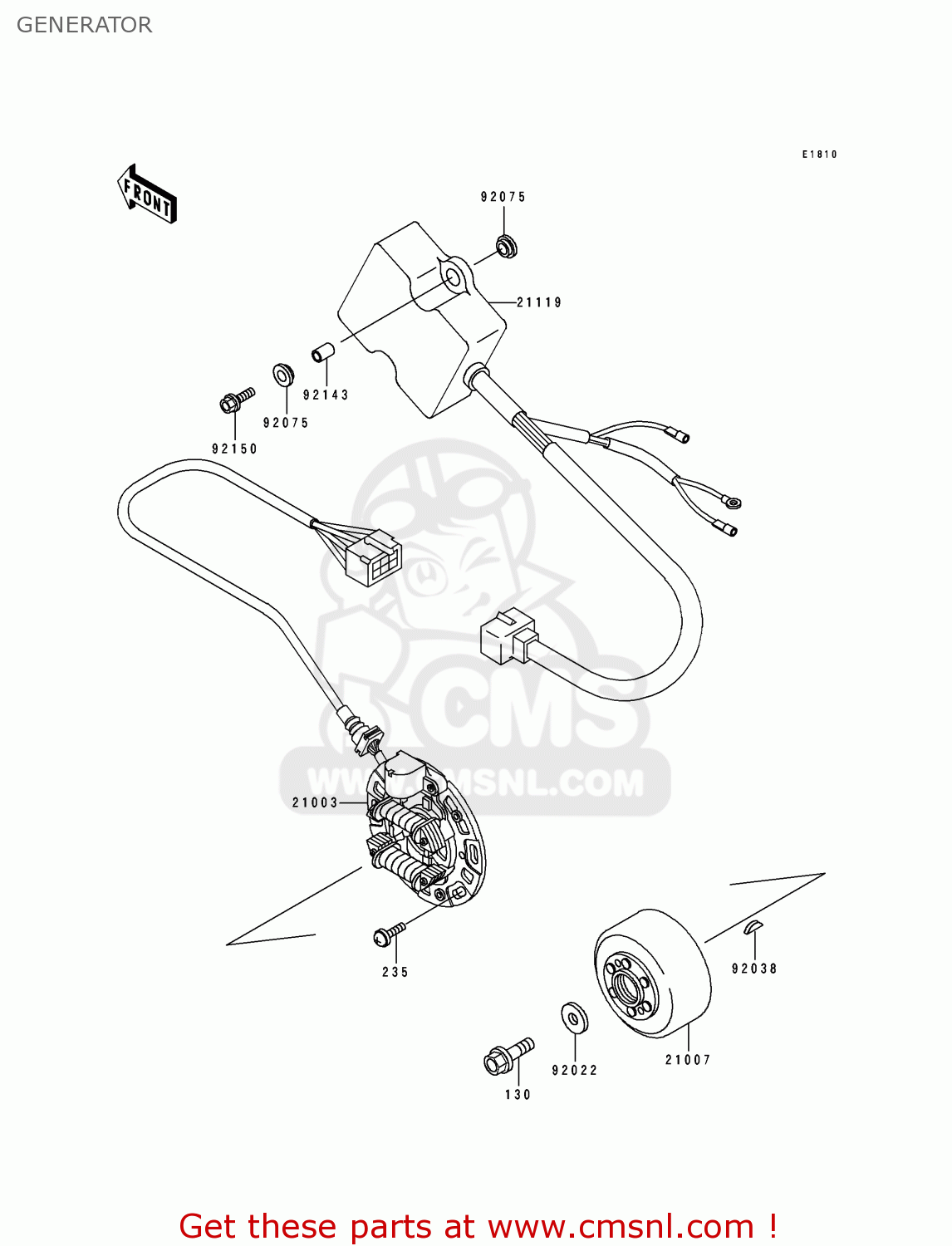 GENERATOR

E1810

FRONT

92075

21119

92143

92075

92150

CMS

WWW.CMSNL.COM

21003

235

92038

21007

92022

130

Get these parts at www.cmsnl.com !