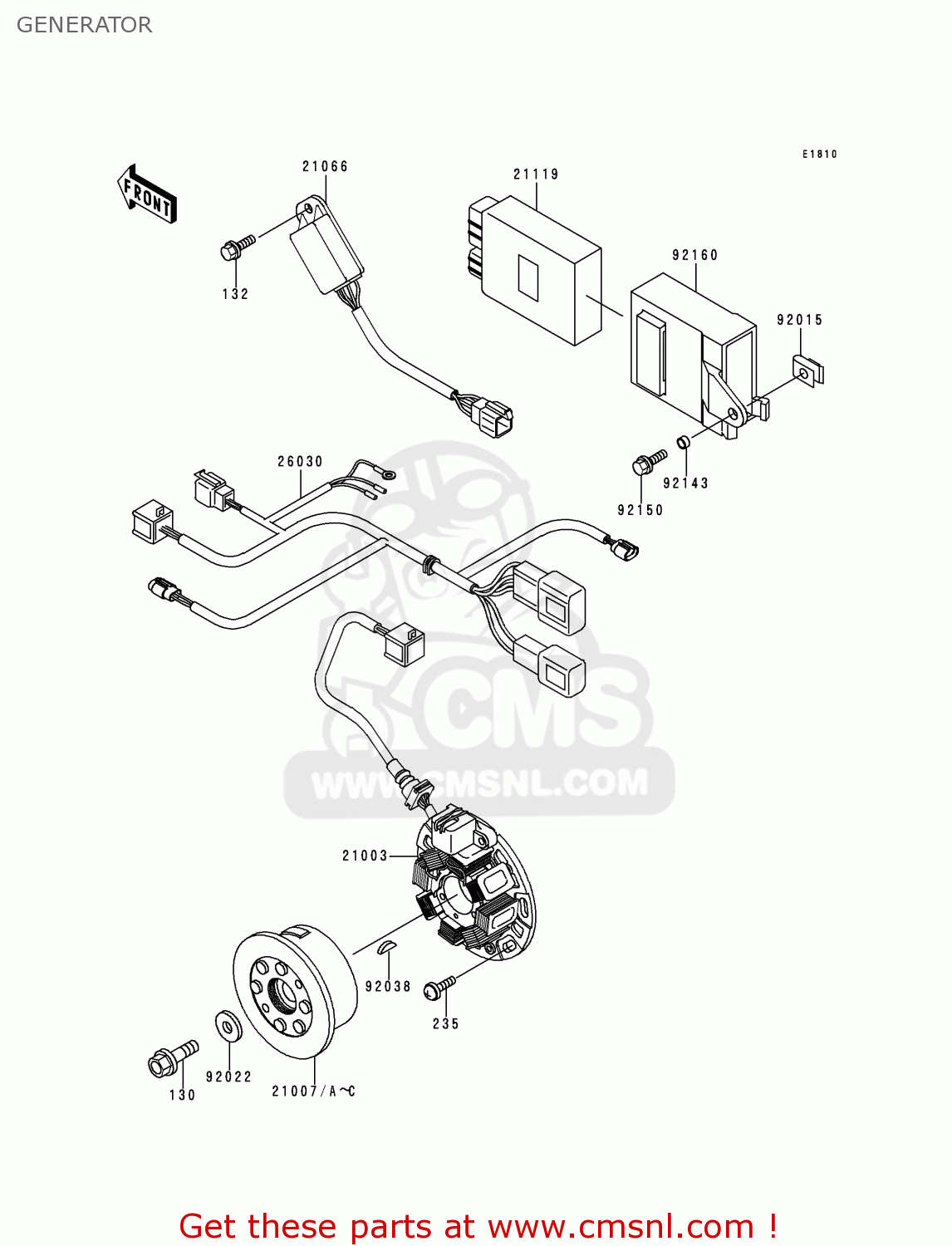 GENERATOR

E1810

FRONT

21066

21119

92160

92015

132

26030

92143

92150

CMS

WWW.CMSNL.COM

21003

92038

235

92022

130

21007/A~C

Get these parts at www.cmsnl.com !