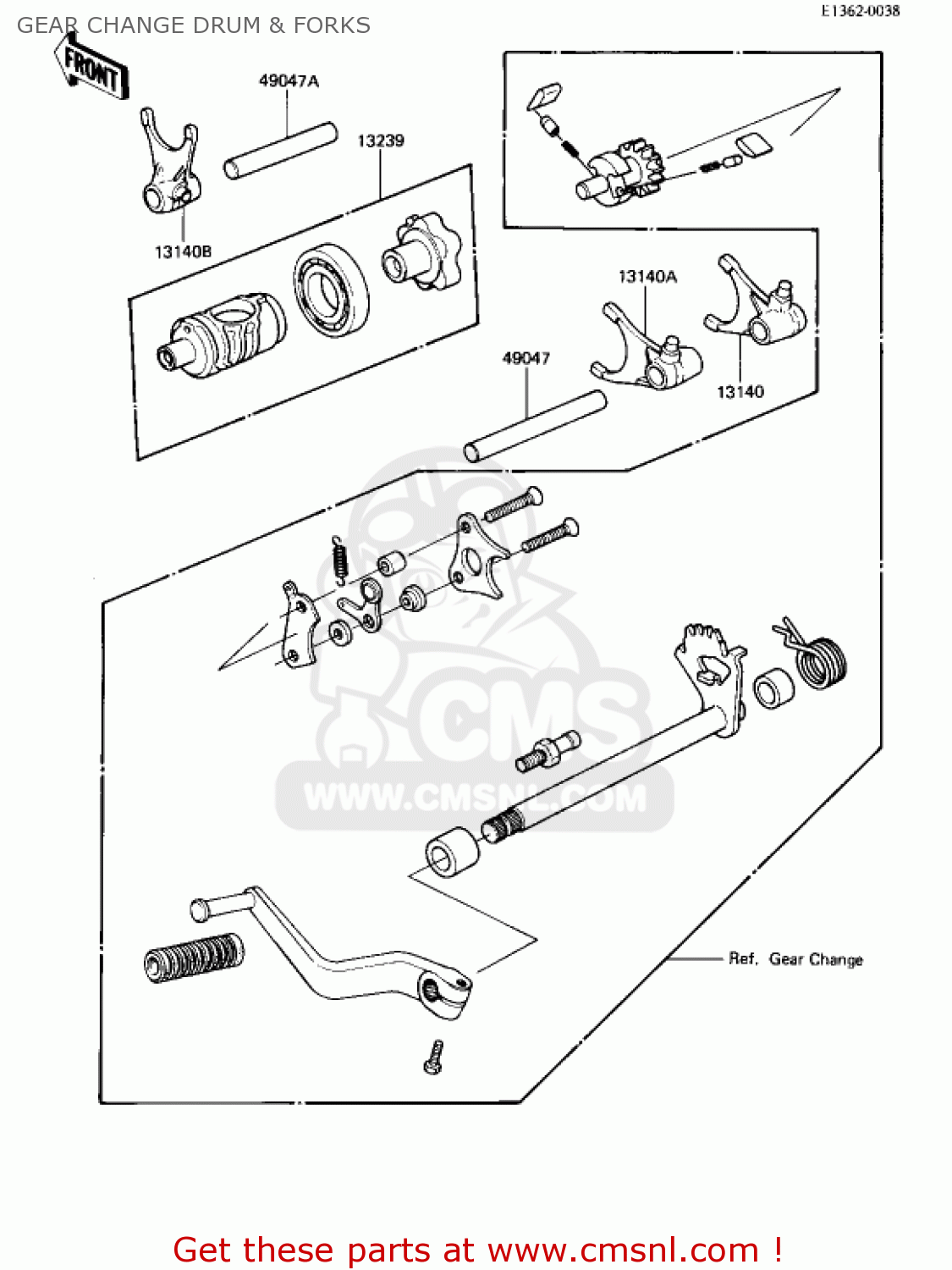 GEAR CHANGE DRUM & FORKS

E1362-0038

FRONT

49047A

13239

13140B

13140A

49047

13140

CMS

WWW.CMSNL.COM

Ref. Gear Change

Get these parts at www.cmsnl.com !