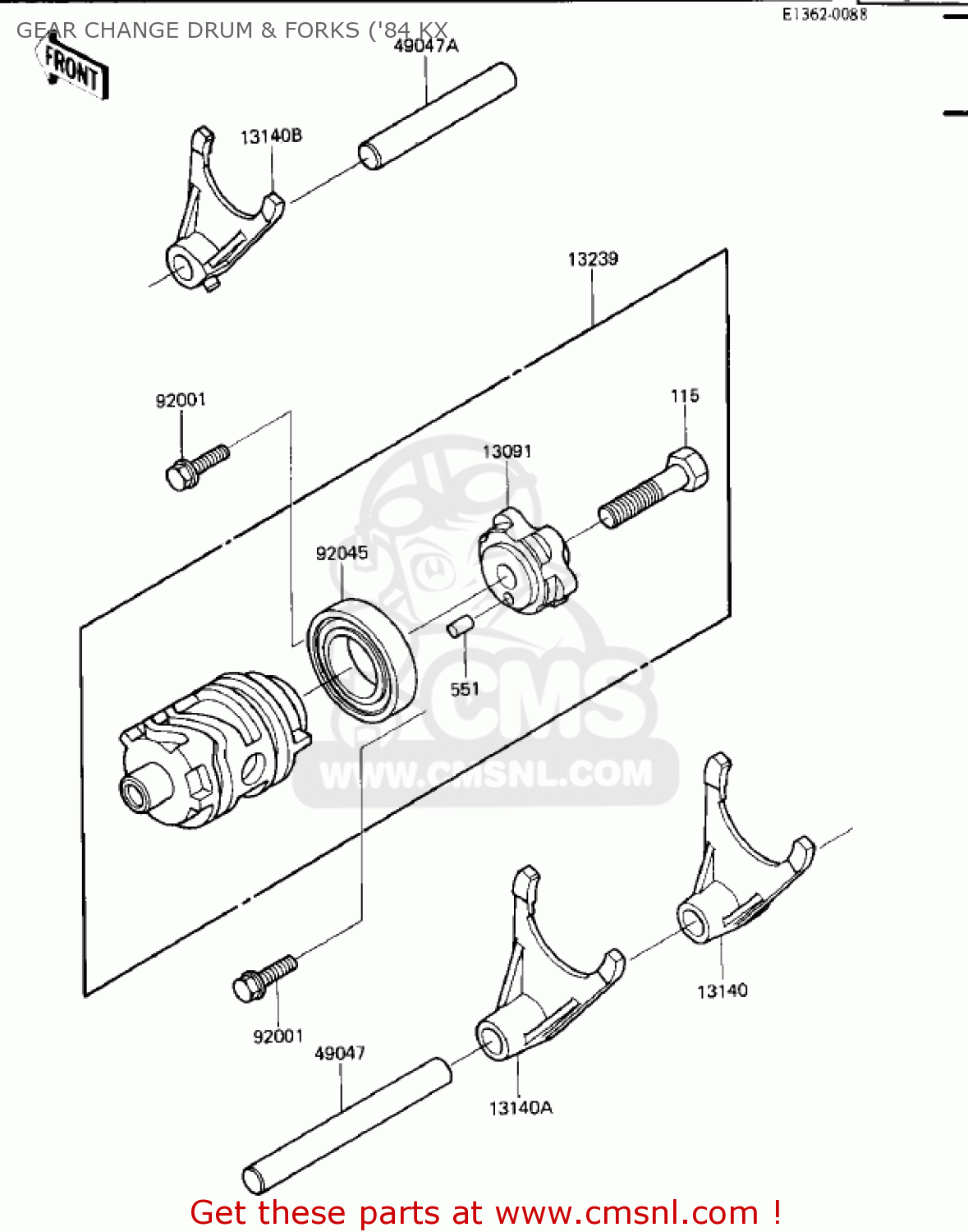 GEAR CHANGE DRUM & FORKS ('84 KX

E1362-0088

FRONT

49047A

13140B

13239

92001

115

13091

92045

551

CMS

WWW.CMSNL.COM

13140

92001

49047

13140A

Get these parts at www.cmsnl.com !