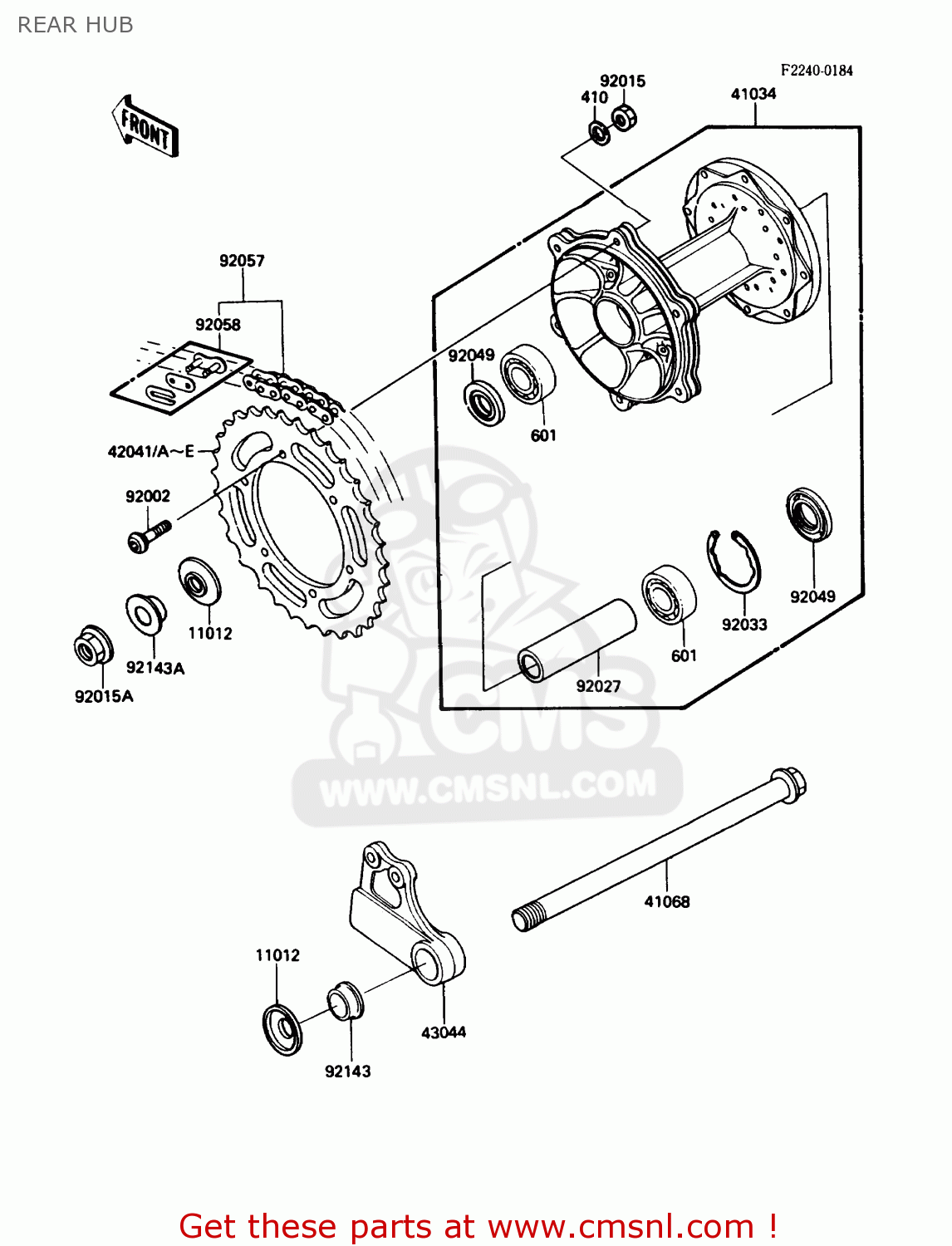 REAR HUB

F2240-0184

FRONT

92015
410
41034

92057
92058

92049
601

42041/A~E

92002

11012
92143A
92015A

92049
92033
601
92027

CMS
WWW.CMSNL.COM

41068

11012
43044
92143

Get these parts at www.cmsnl.com !