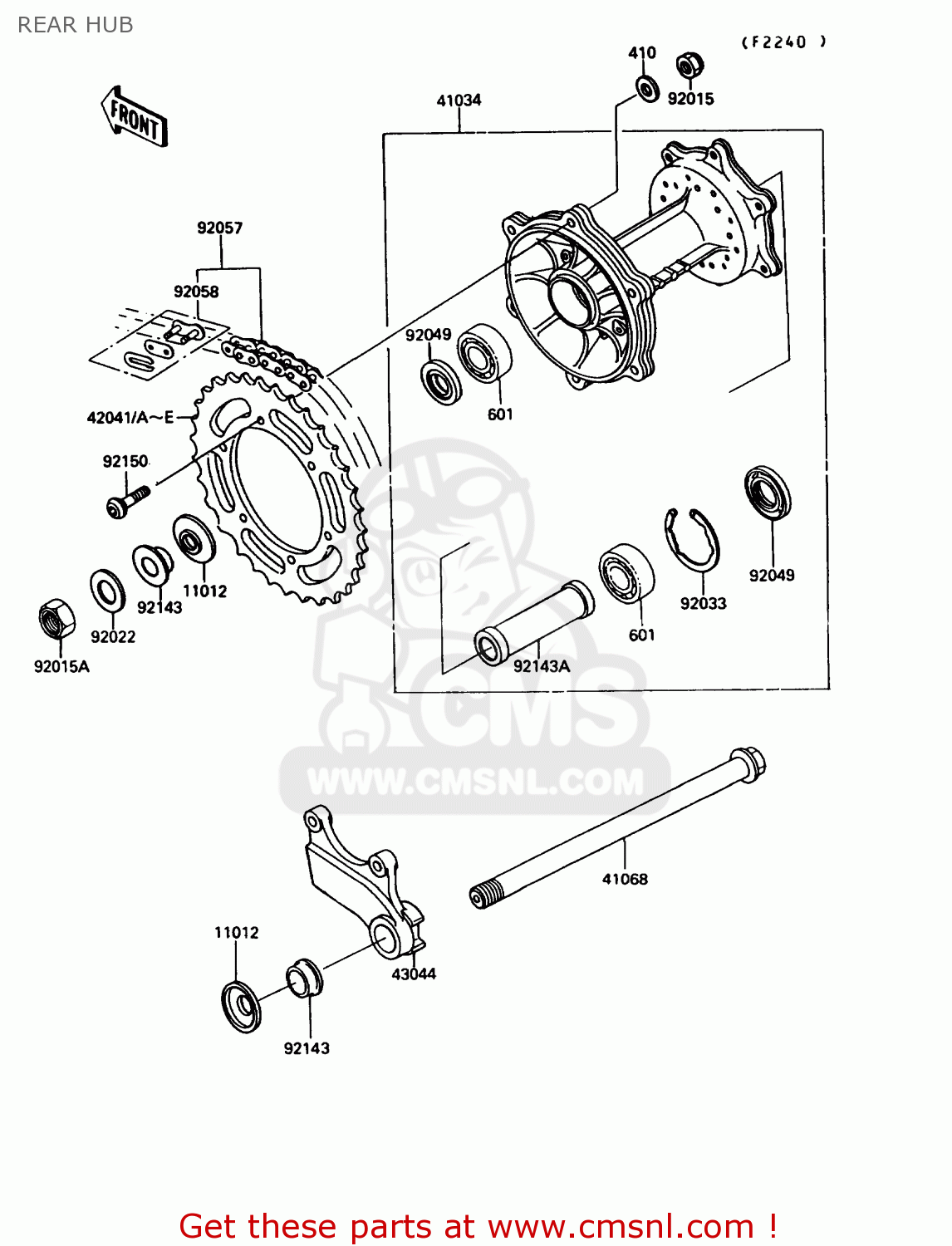 REAR HUB

(F2240 )

FRONT

410
92015
41034
92057
92058
92049
601
42041/A~E
92150
11012
92143
92022
92015A
92049
92033
601
92143A

CMS
WWW.CMSNL.COM

41068
11012
43044
92143

Get these parts at www.cmsnl.com !