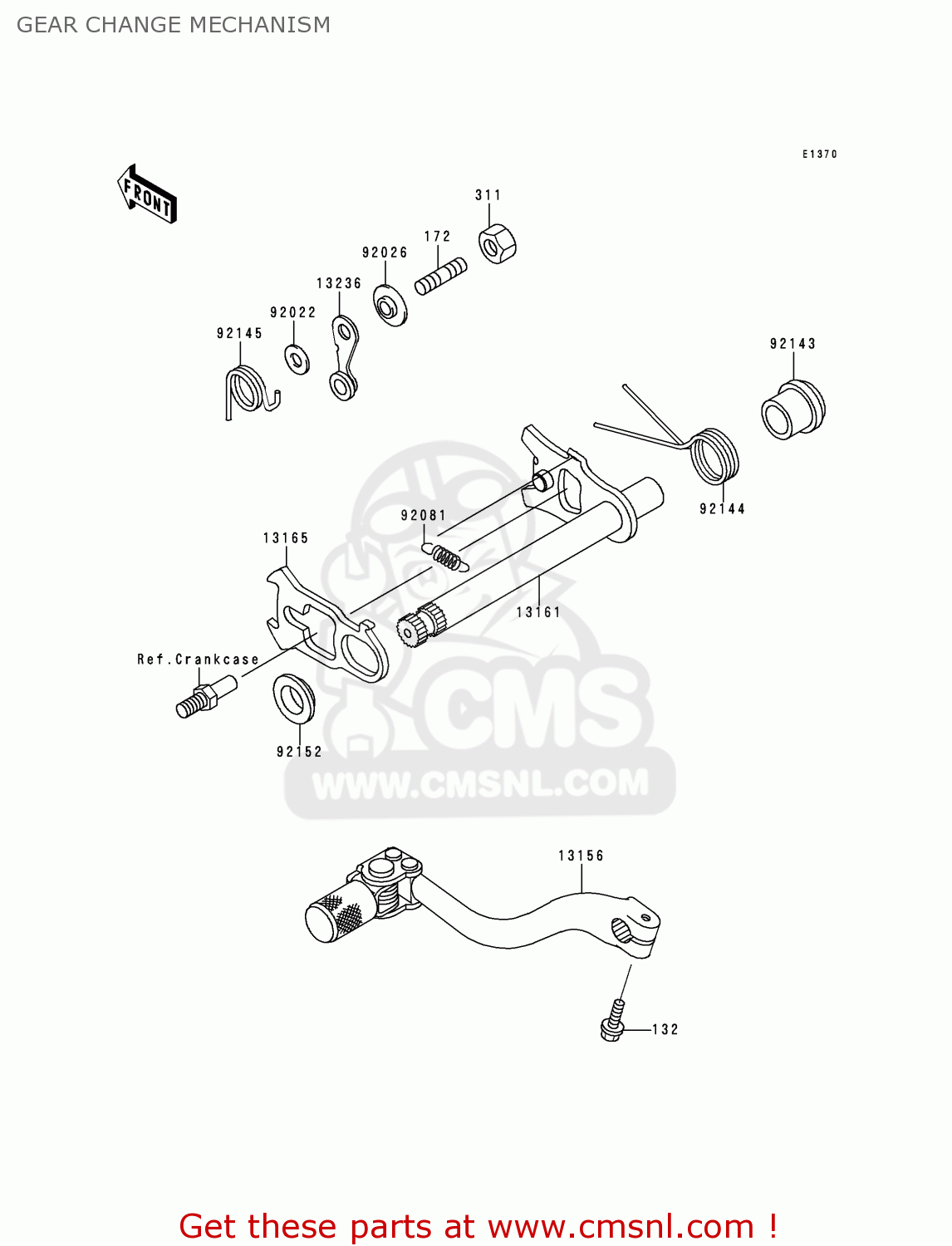 GEAR CHANGE MECHANISM

E1370

FRONT

311

172

92026

13236

92022

92145

92143

92144

92081

13165

13161

Ref.Crankcase

92152

CMS

WWW.CMSNL.COM

13156

132

Get these parts at www.cmsnl.com !