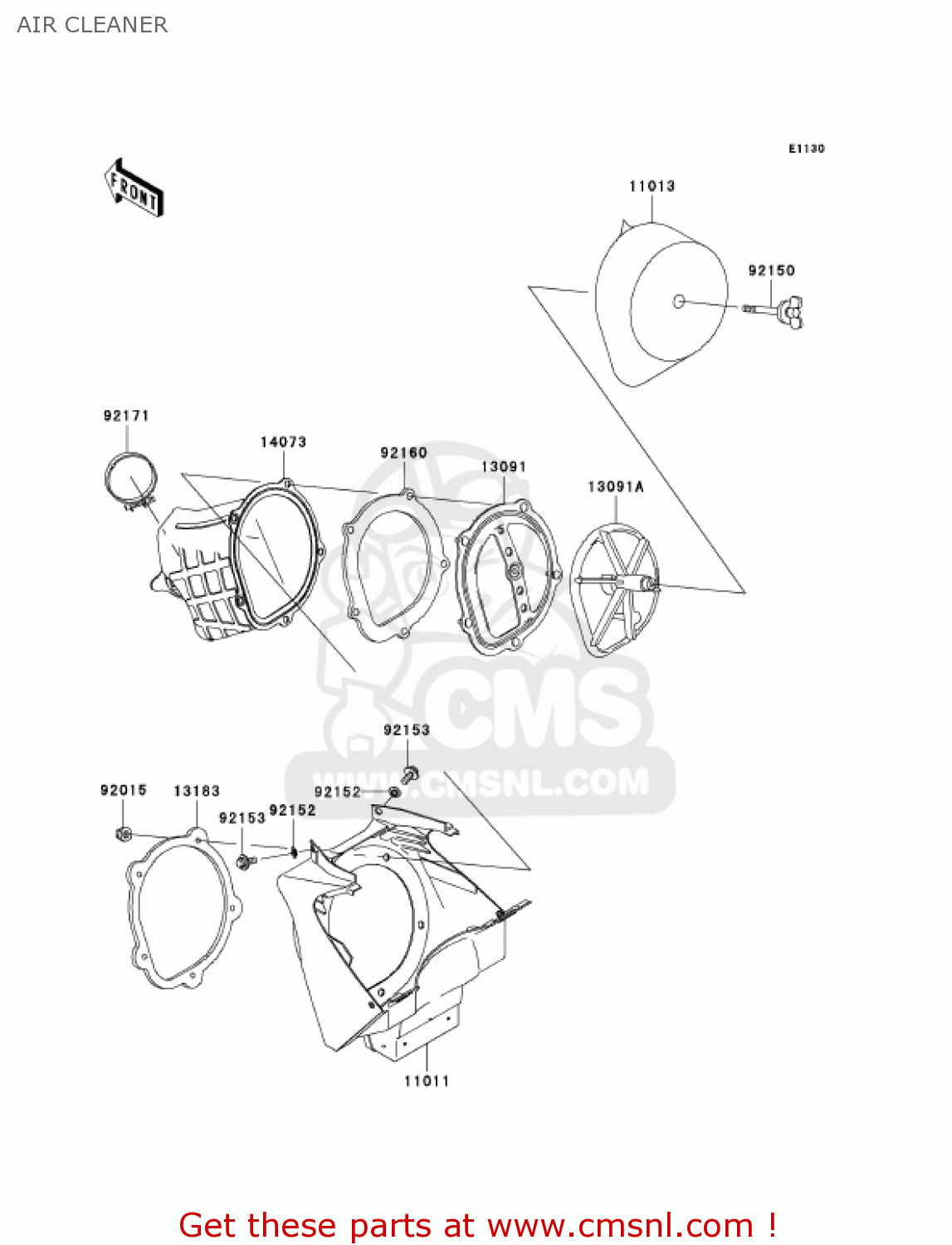 AIR CLEANER

E1130

FRONT

11013

92150

92171

14073

92160

13091

13091A

CMS

WWW.CMSNL.COM

92153

92152

92015

13183

92153

92152

11011

Get these parts at www.cmsnl.com !