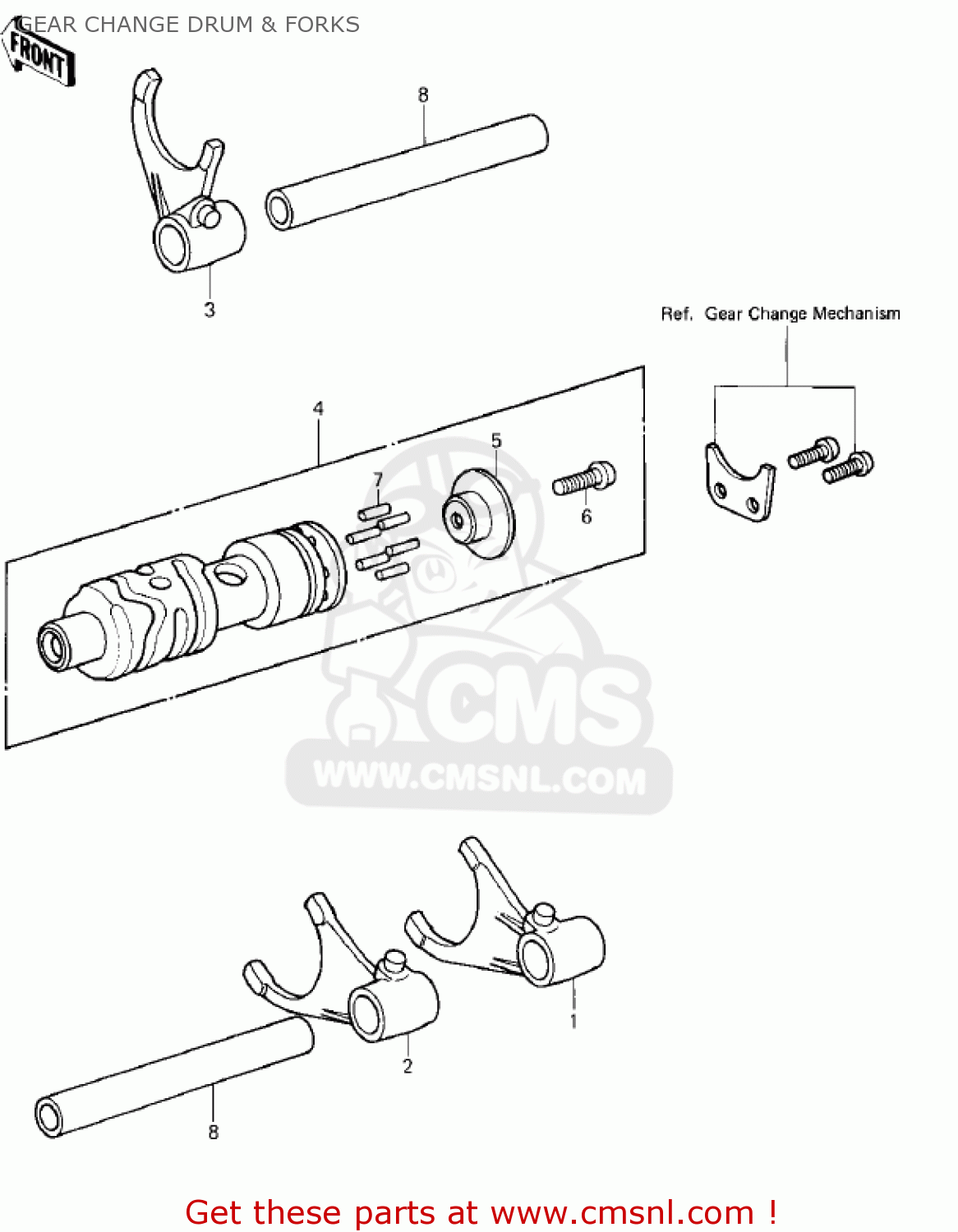 GEAR CHANGE DRUM & FORKS

FRONT

8

3

Ref. Gear Change Mechanism

4

5

7

6

CMS

WWW.CMSNL.COM

1

2

8

Get these parts at www.cmsnl.com !