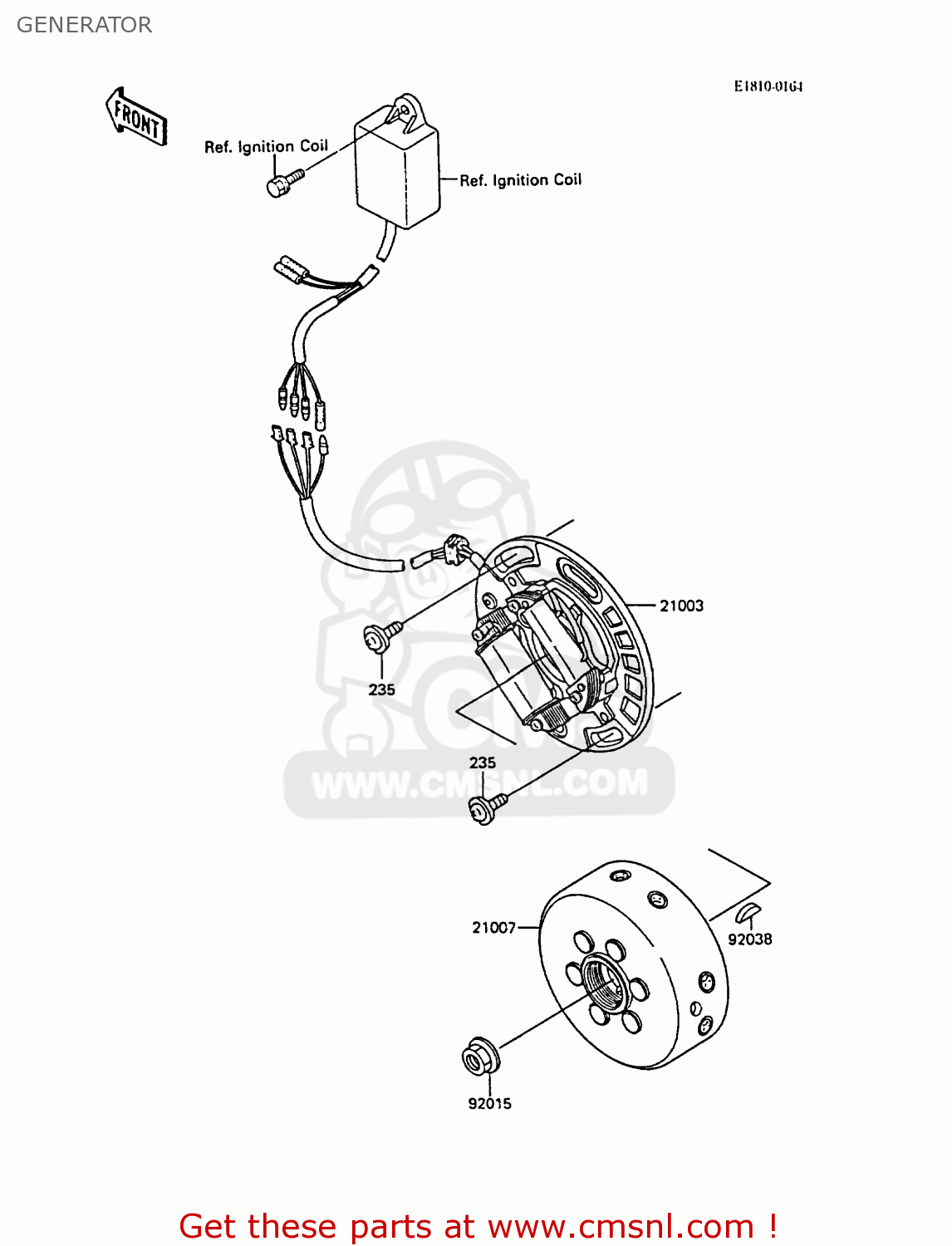 GENERATOR

E1810-0164

FRONT

Ref. Ignition Coil

Ref. Ignition Coil

21003

235

235

WWW.CMSNL.COM

21007

92038

92015

Get these parts at www.cmsnl.com !