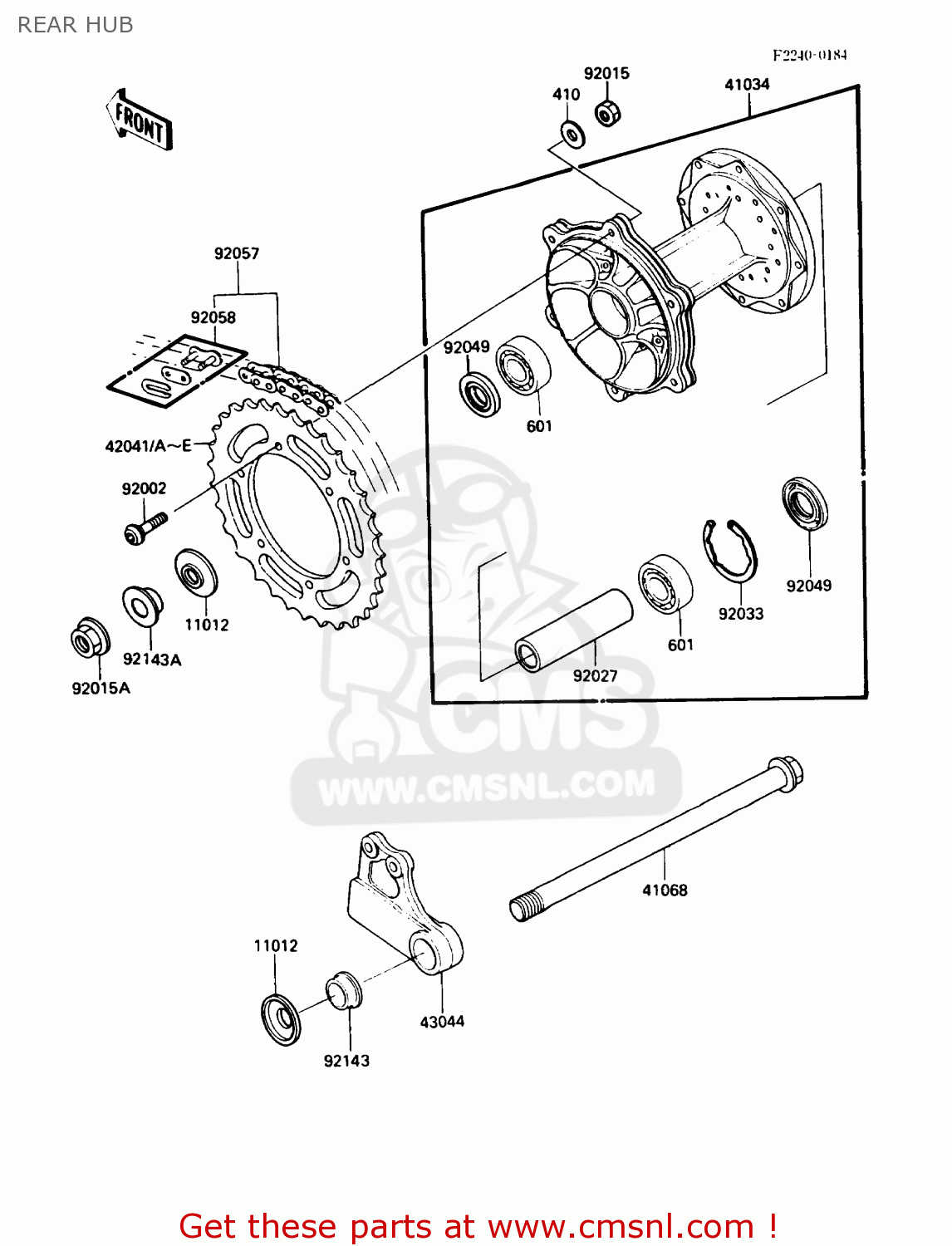 REAR HUB

F2240-0184

FRONT

92015
410
41034
92057
92058
92049
601
42041/A~E
92002
11012
92143A
92015A
92049
92033
601
92027
CMS
WWW.CMSNL.COM
41068
11012
43044
92143

Get these parts at www.cmsnl.com !