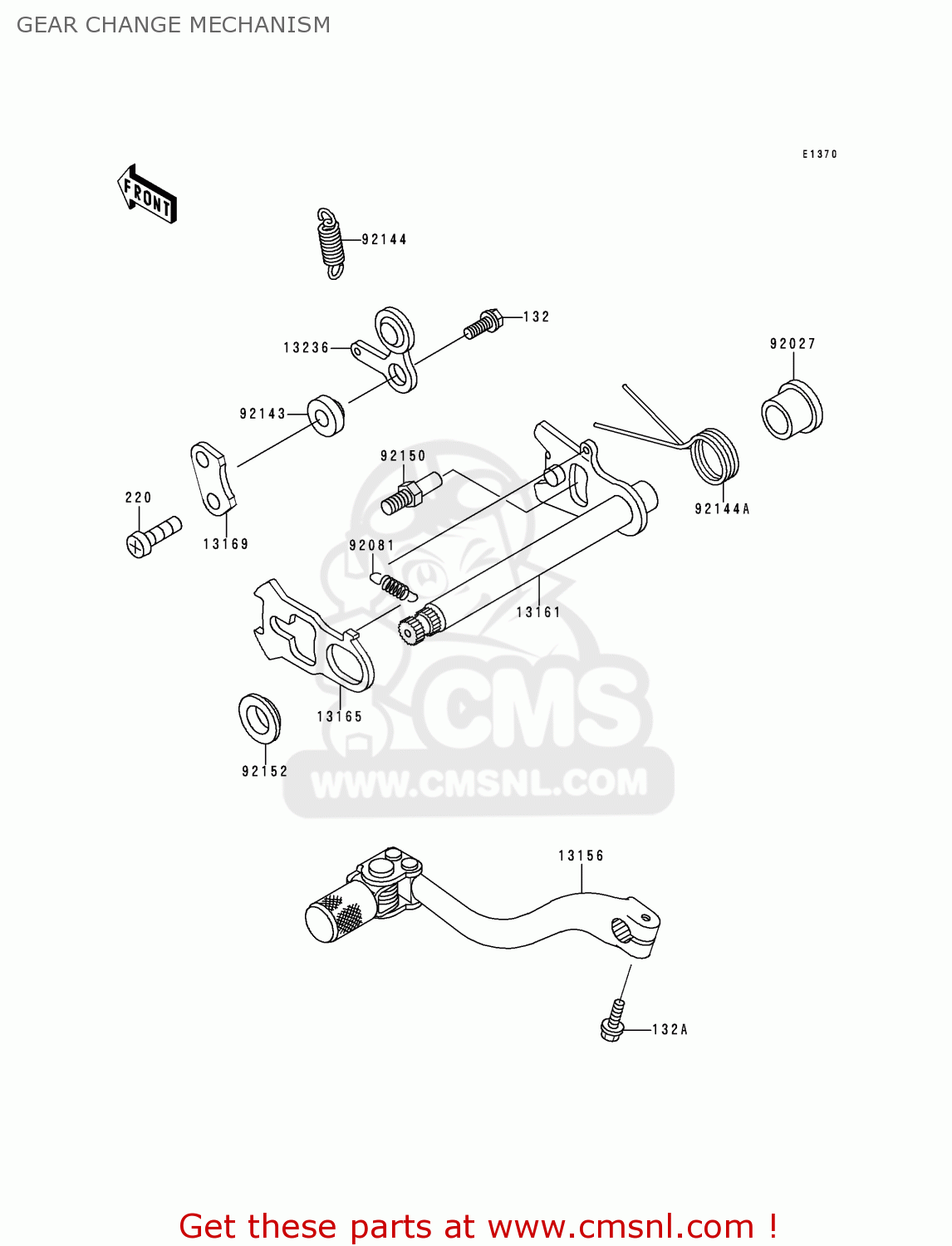 GEAR CHANGE MECHANISM

E1370

FRONT

92144

132

13236

92027

92143

92150

220

13169

92144A

92081

13161

13165

92152

CMS
WWW.CMSNL.COM

13156

132A

Get these parts at www.cmsnl.com !