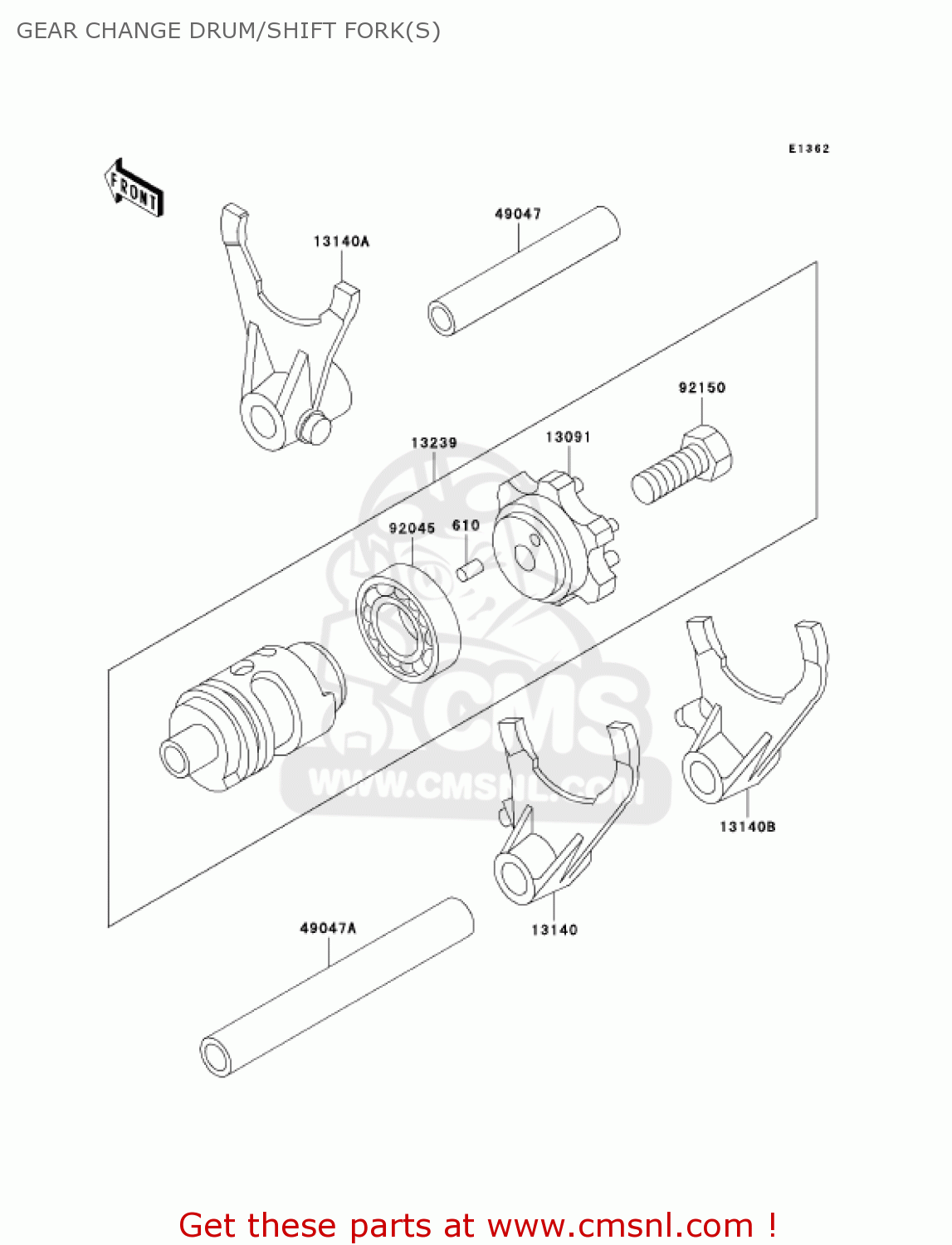 GEAR CHANGE DRUM/SHIFT FORK(S)

E1362

FRONT

13140A

49047

92150

13239

13091

92045

610

CMS
WWW.CMSNL.COM

13140B

13140

49047A

Get these parts at www.cmsnl.com !