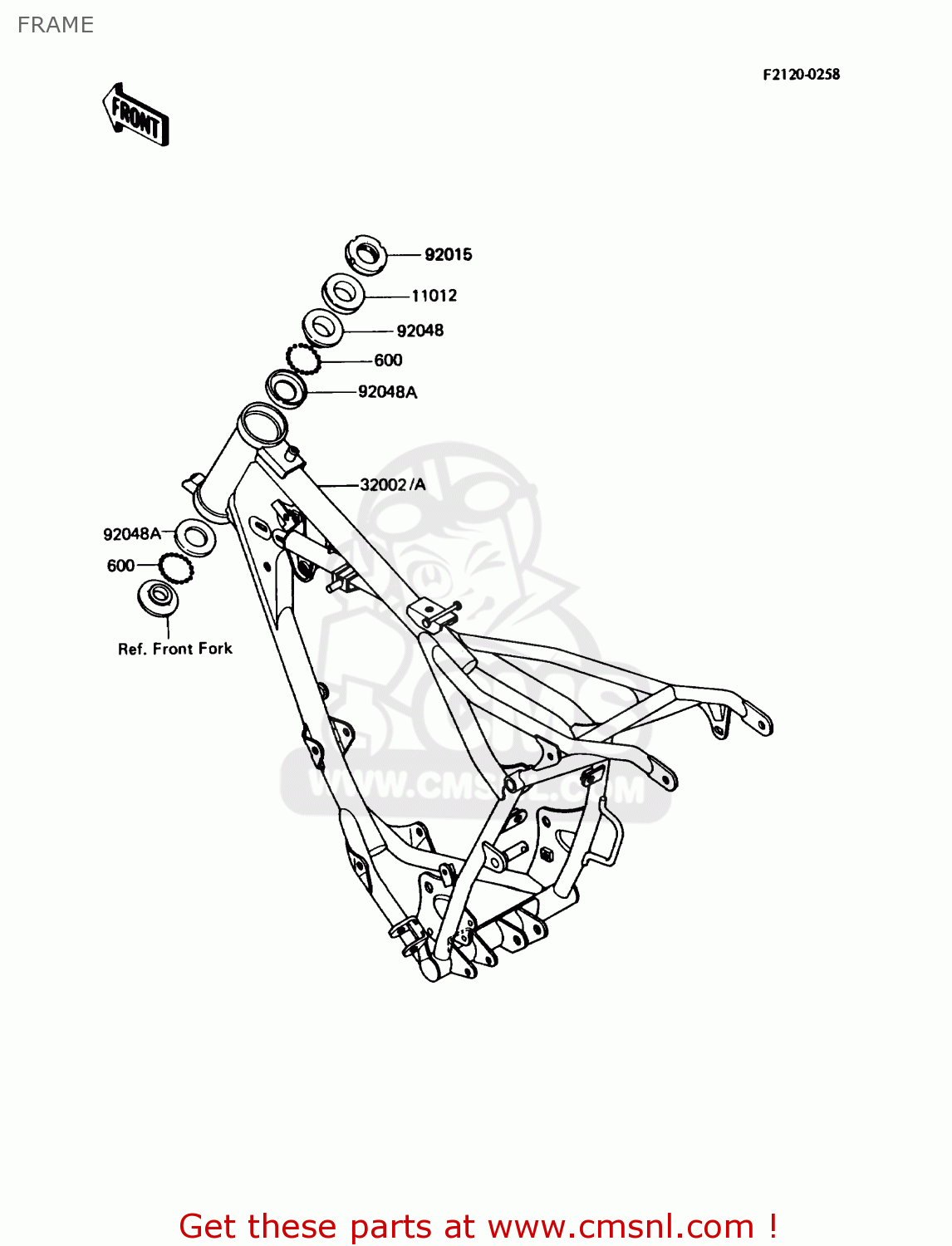 FRAME

F2120-0258

FRONT

92015
11012
92048
600
92048A
32002/A
92048A
600
Ref. Front Fork

WWW.CMSNL.COM

Get these parts at www.cmsnl.com !