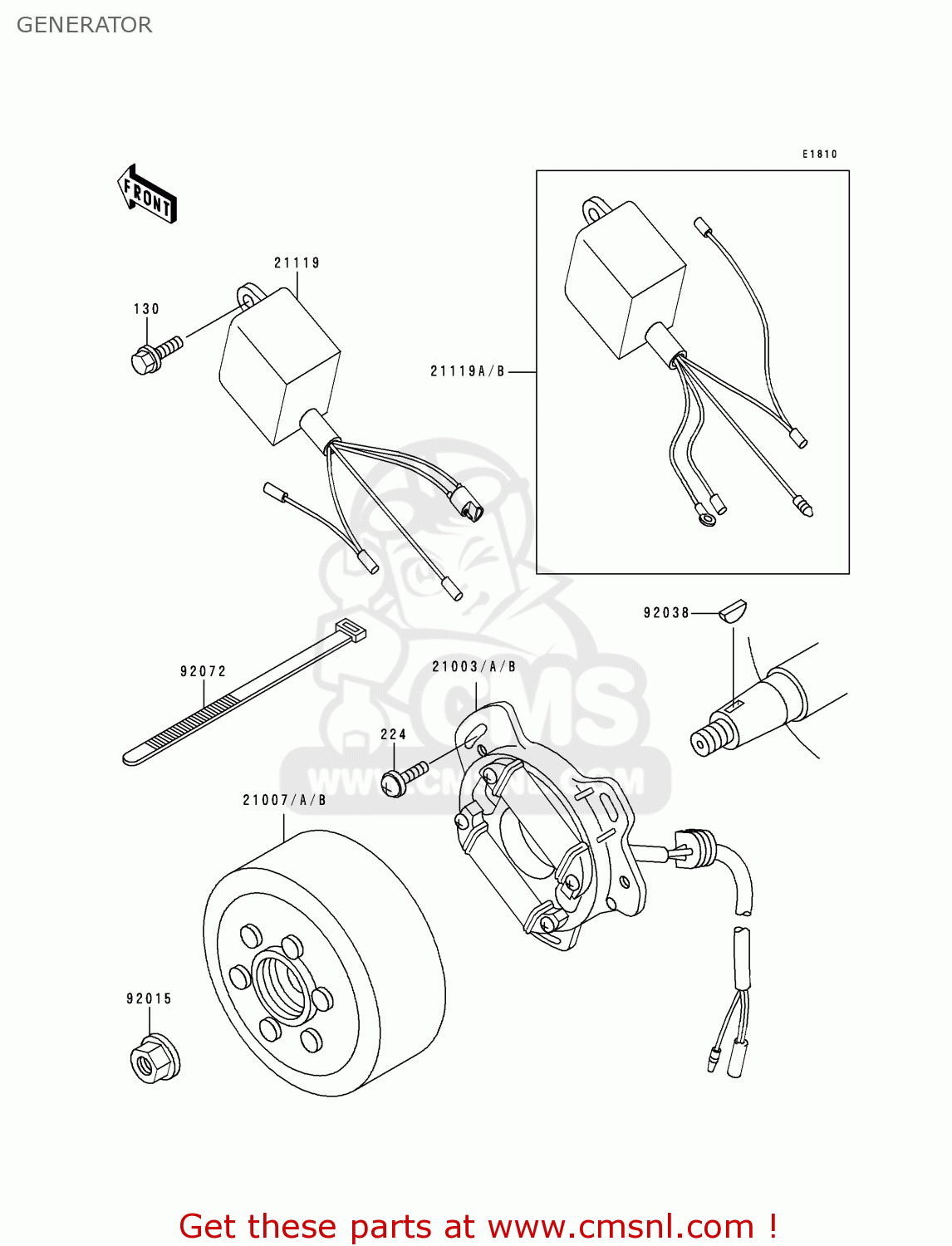 GENERATOR

E1810

FRONT

21119

130

21119A/B

92038

92072

21003/A/B

224

CMS

WWW.CMSNL.COM

21007/A/B

92015

Get these parts at www.cmsnl.com !