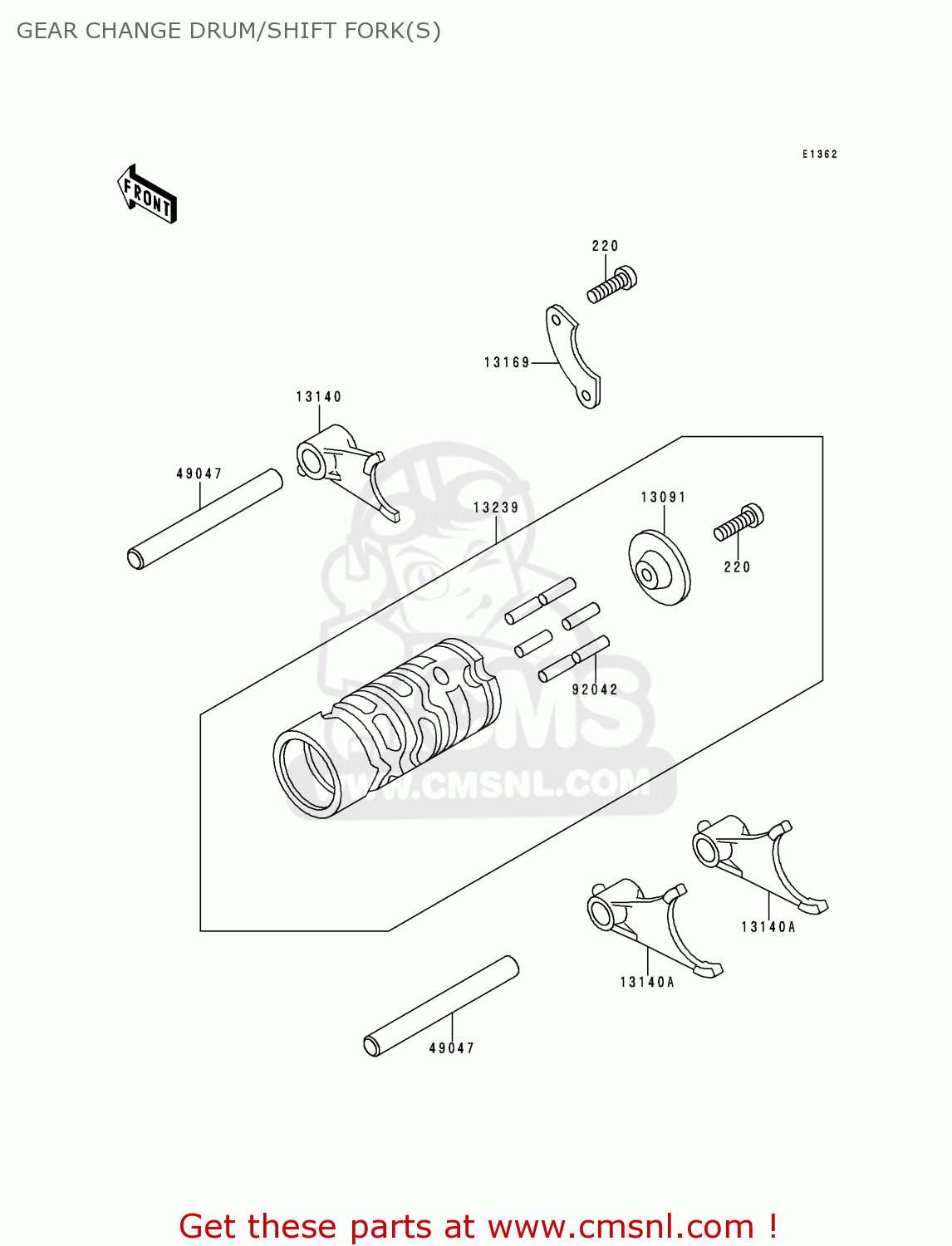 GEAR CHANGE DRUM/SHIFT FORK(S)

E1362

FRONT

220

13169

13140

49047

13239

13091

220

92042

CMS

WWW.CMSNL.COM

13140A

13140A

49047

Get these parts at www.cmsnl.com !