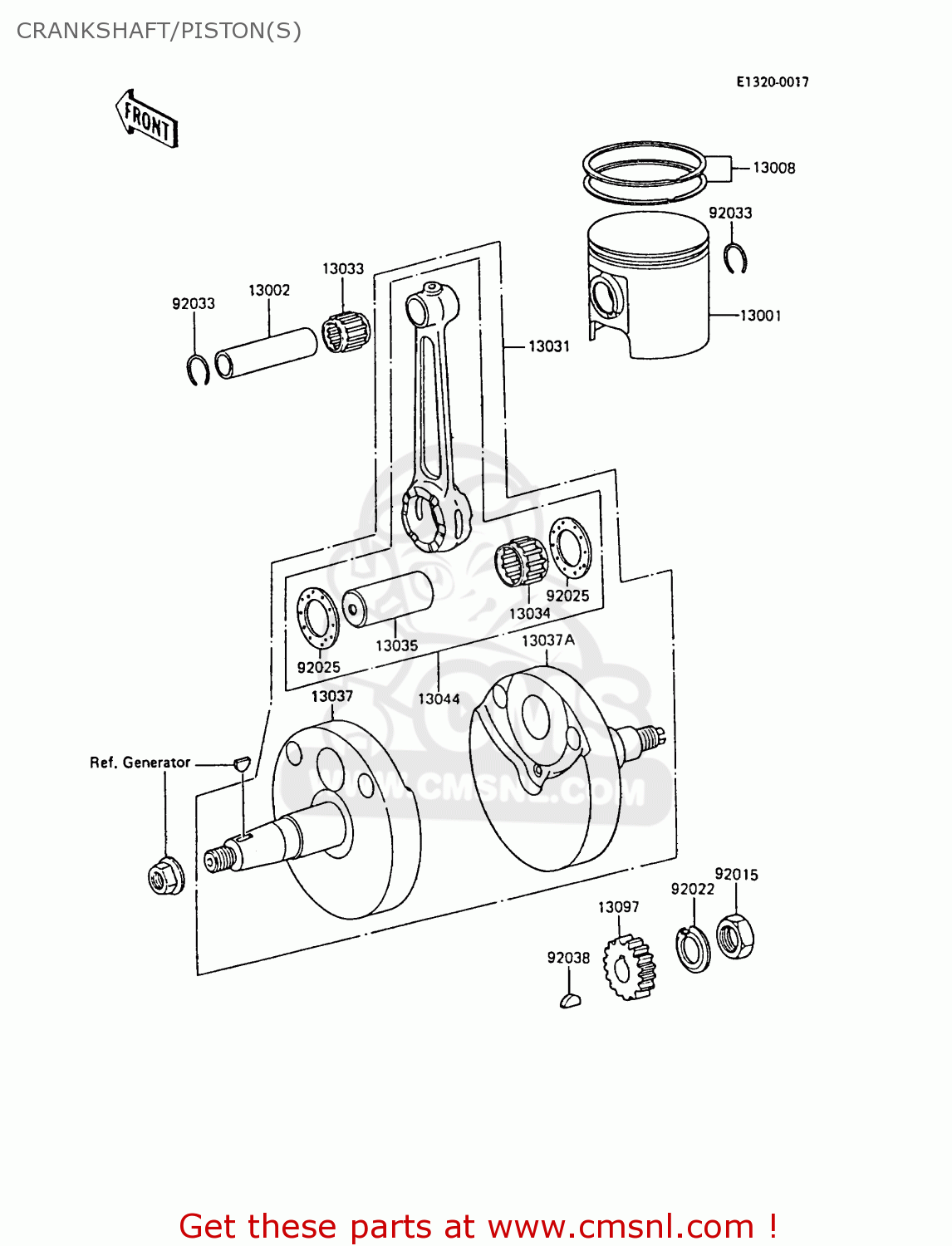 CRANKSHAFT/PISTON(S)

E1320-0017

FRONT

13008

92033

13001

13033

13002

92033

13031

92025

13034

13035

92025

13037A

13044

13037

Ref. Generator

WWW.CMSNL.COM

92015

92022

13097

92038

Get these parts at www.cmsnl.com !